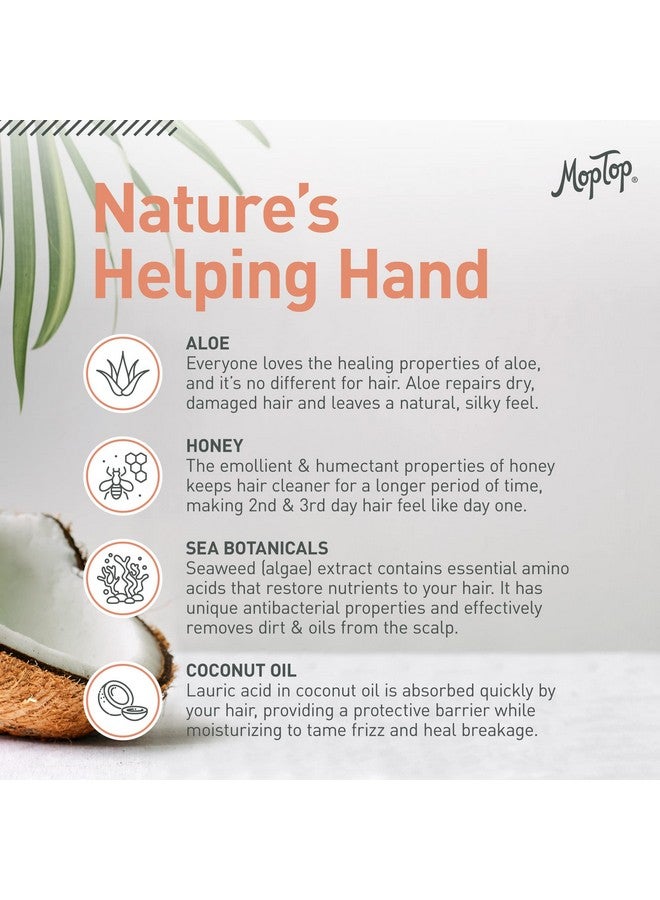 MopTop®

Nature's Helping Hand

ALOE
Everyone loves the healing properties of aloe, and it's no different for hair. Aloe repairs dry, damaged hair and leaves a natural, silky feel.

HONEY
The emollient & humectant properties of honey keeps hair cleaner for a longer period of time, making 2nd & 3rd day hair feel like day one.

SEA BOTANICALS
Seaweed (algae) extract contains essential amino acids that restore nutrients to your hair. It has unique antibacterial properties and effectively removes dirt & oils from the scalp.

COCONUT OIL
Lauric acid in coconut oil is absorbed quickly by your hair, providing a protective barrier while moisturizing to tame frizz and heal breakage.