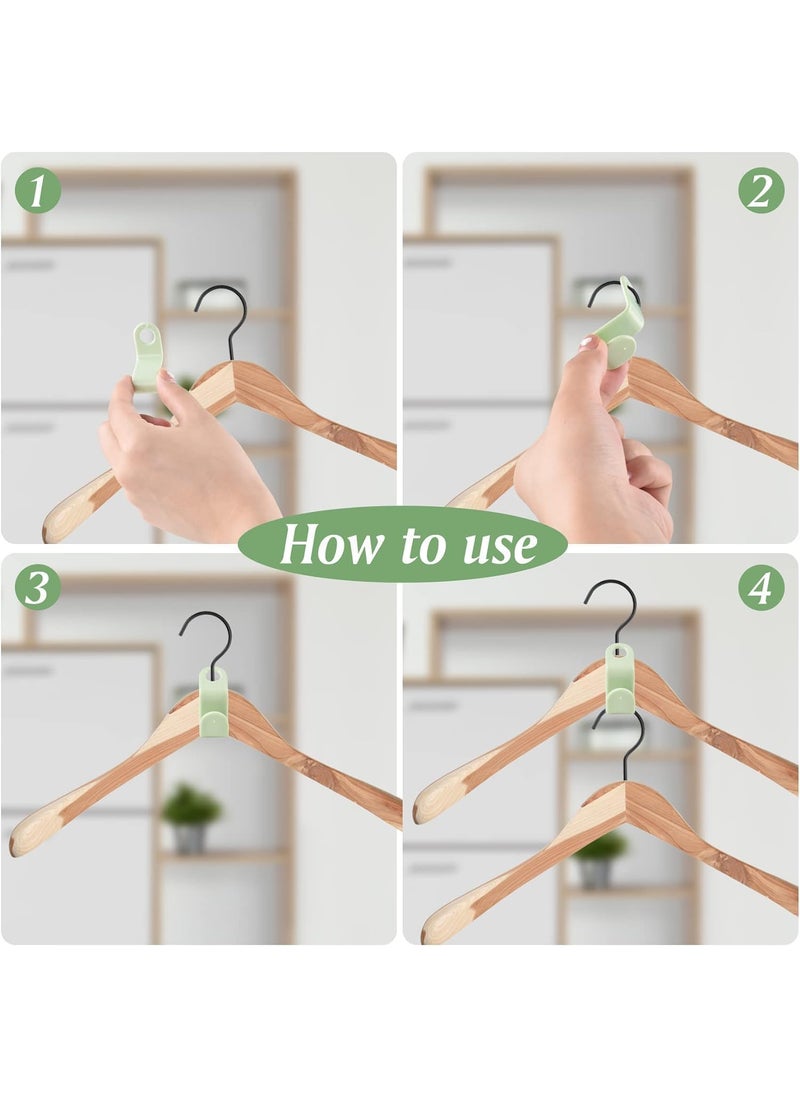 1

2

How to use

3

4