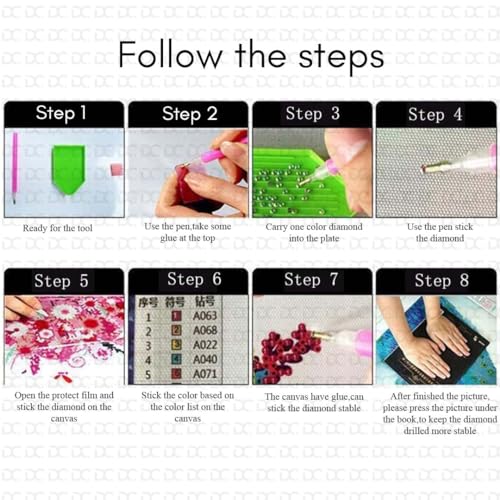 Follow the steps

Step 1
Ready for the tool

Step 2
Use the pen,take some glue at the top

Step 3
Carry one color diamond into the plate

Step 4
Use the pen stick the diamond

Step 5
Open the protect film and stick the diamond on the canvas

Step 6
| 序号 | 符号 | 钻号 |
|---|---|---|
| 1 | 1 | A063 |
| 2 | 2 | A068 |
| 3 | 3 | A022 |
| 4 | 4 | A040 |
| 5 | 5 | A071 |

Stick the color based on the color list on the canvas

Step 7
The canvas have glue,can stick the diamond stable

Step 8
After finished the picture, please press the picture under the book,to keep the diamond drilled more stable