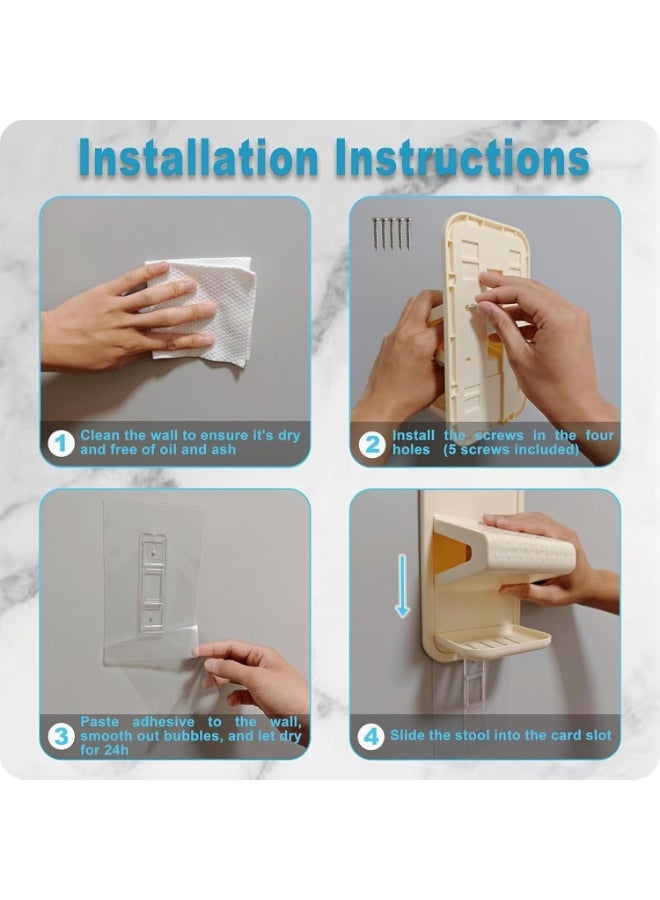 Installation Instructions

1 Clean the wall to ensure it's dry and free of oil and ash

2 Install the screws in the four holes (5 screws included)

3 Paste adhesive to the wall, smooth out bubbles, and let dry for 24h

4 Slide the stool into the card slot