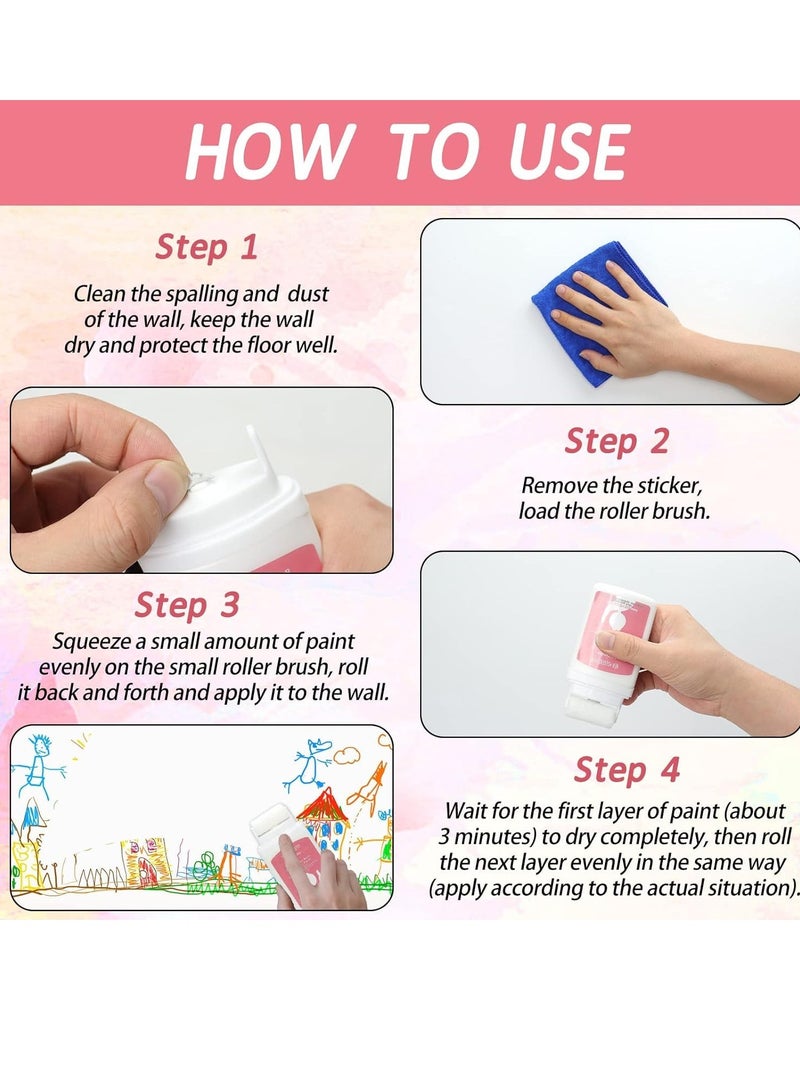 HOW TO USE

Step 1

Clean the spalling and dust of the wall, keep the wall dry and protect the floor well.

Step 2

Remove the sticker, load the roller brush.

Step 3

Squeeze a small amount of paint evenly on the small roller brush, roll it back and forth and apply it to the wall.

Step 4

Wait for the first layer of paint (about 3 minutes) to dry completely, then roll the next layer evenly in the same way (apply according to the actual situation).