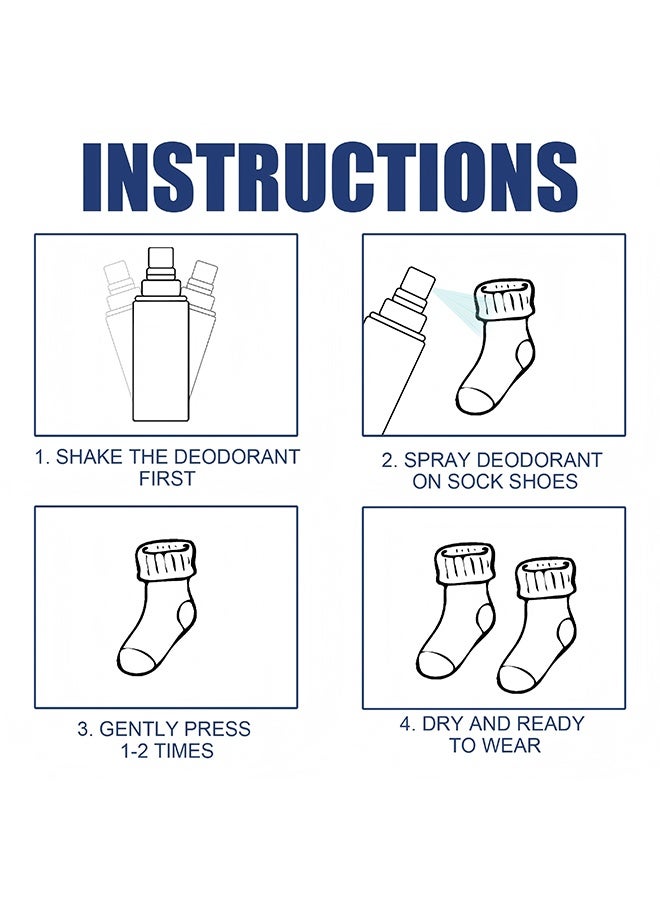 INSTRUCTIONS

1. SHAKE THE DEODORANT FIRST

2. SPRAY DEODORANT ON SOCK SHOES

3. GENTLY PRESS 1-2 TIMES

4. DRY AND READY TO WEAR