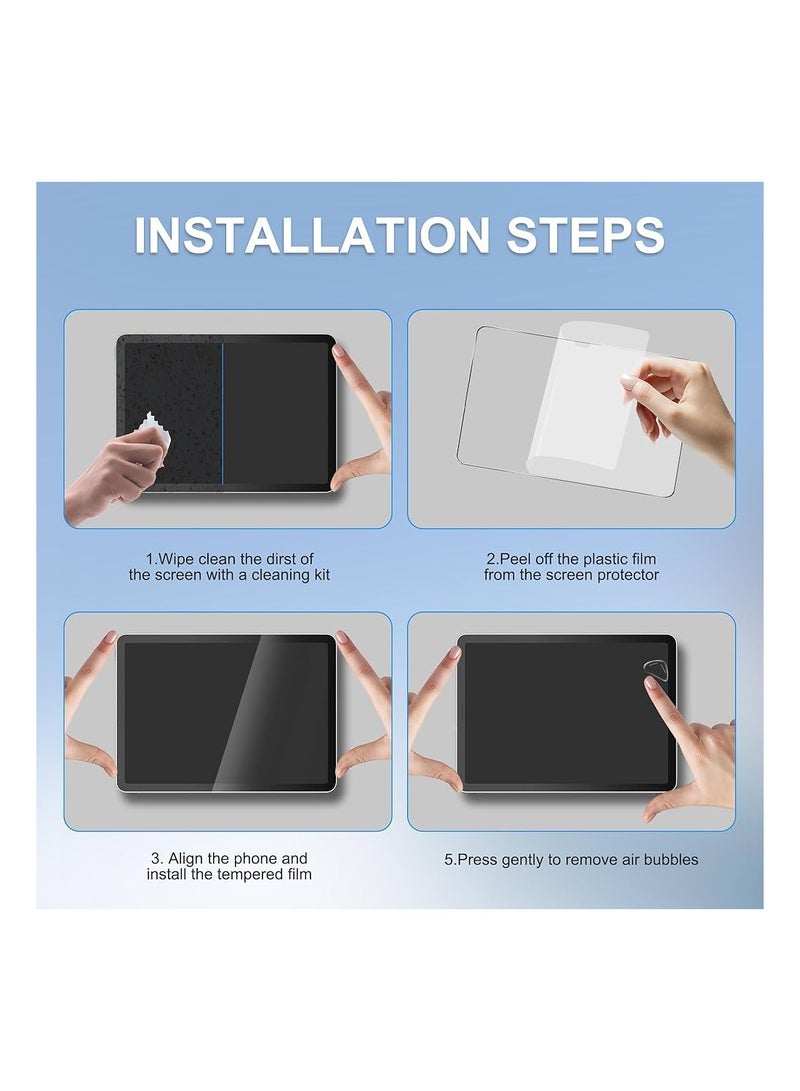 INSTALLATION STEPS

1.Wipe clean the dirst of the screen with a cleaning kit

2.Peel off the plastic film from the screen protector

3. Align the phone and install the tempered film

5.Press gently to remove air bubbles