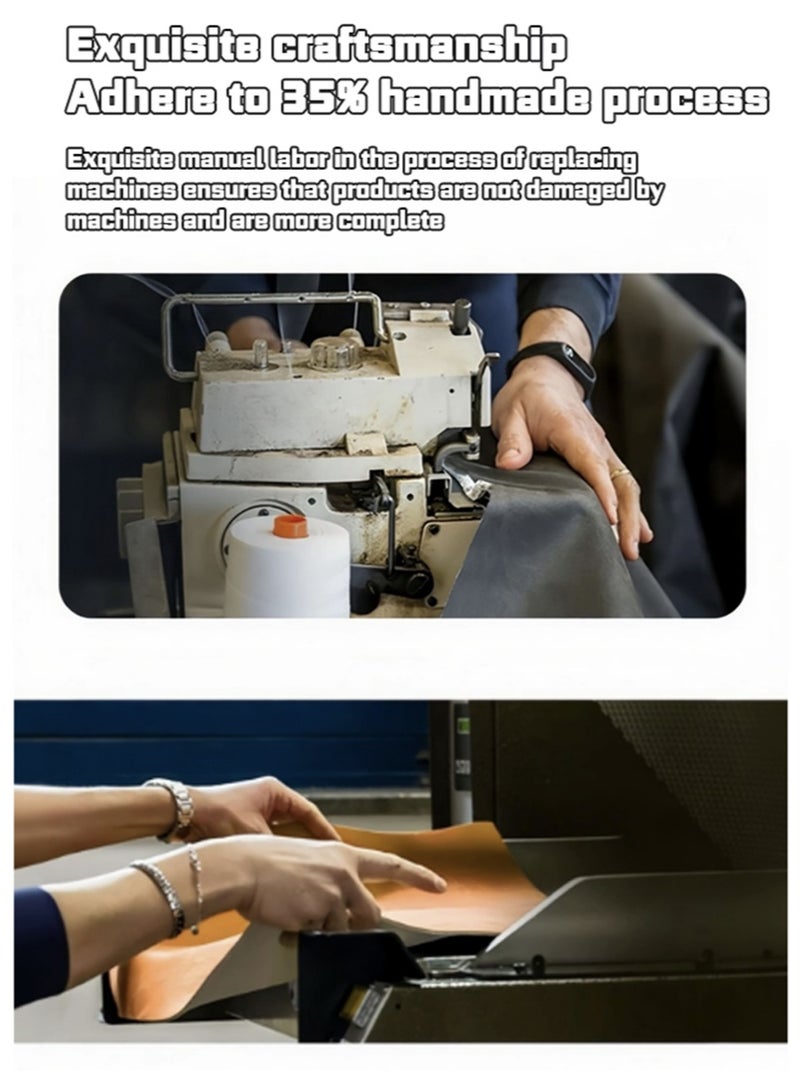 Exquisite craftsmanship
Adhere to 35% handmade process

Exquisite manual labor in the process of replacing machines ensures that products are not damaged by machines and are more complete