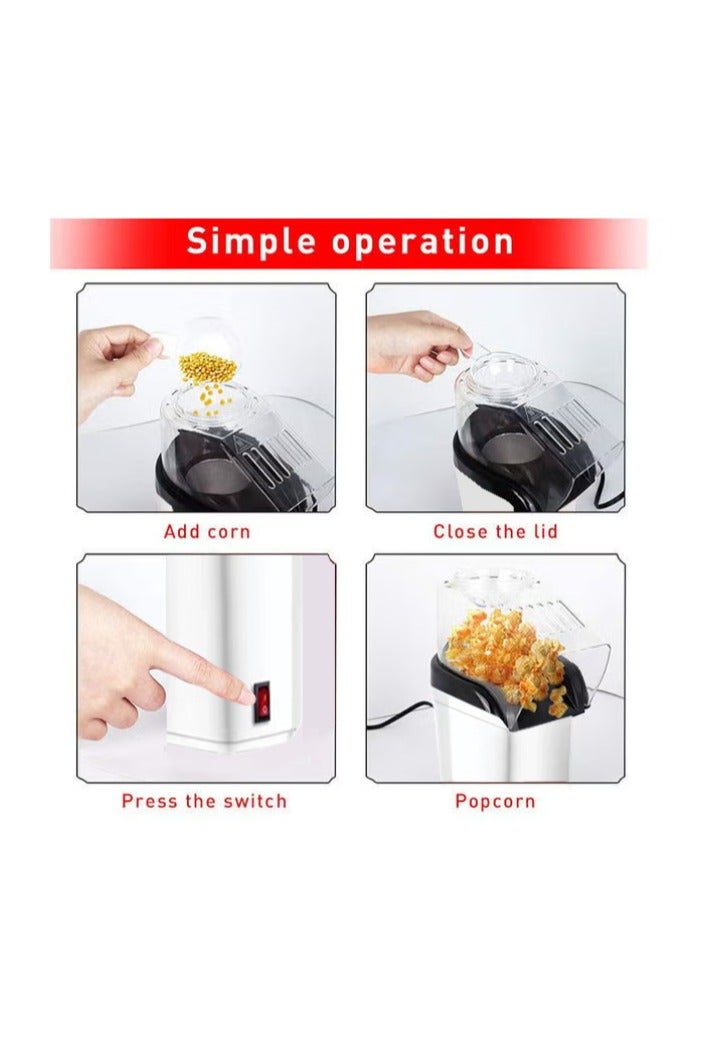 Simple operation

Add corn

Close the lid

Press the switch

Popcorn