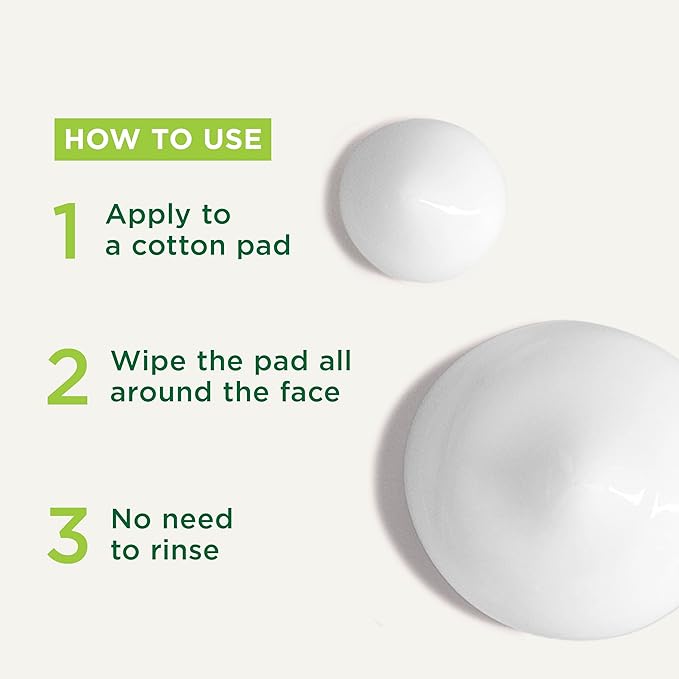 HOW TO USE

1 Apply to a cotton pad

2 Wipe the pad all around the face

3 No need to rinse