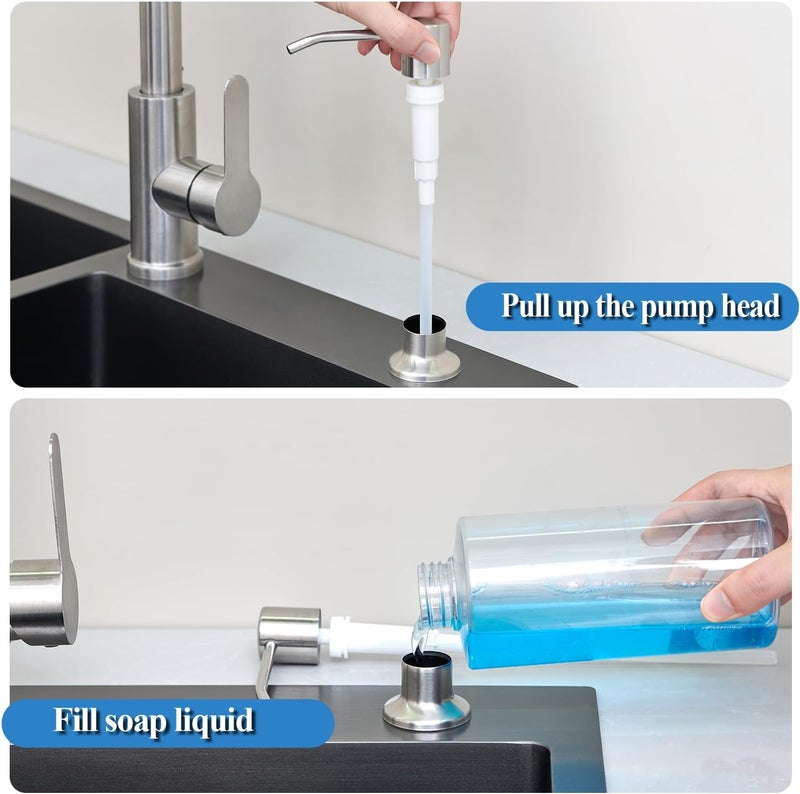 Pull up the pump head

Fill soap liquid