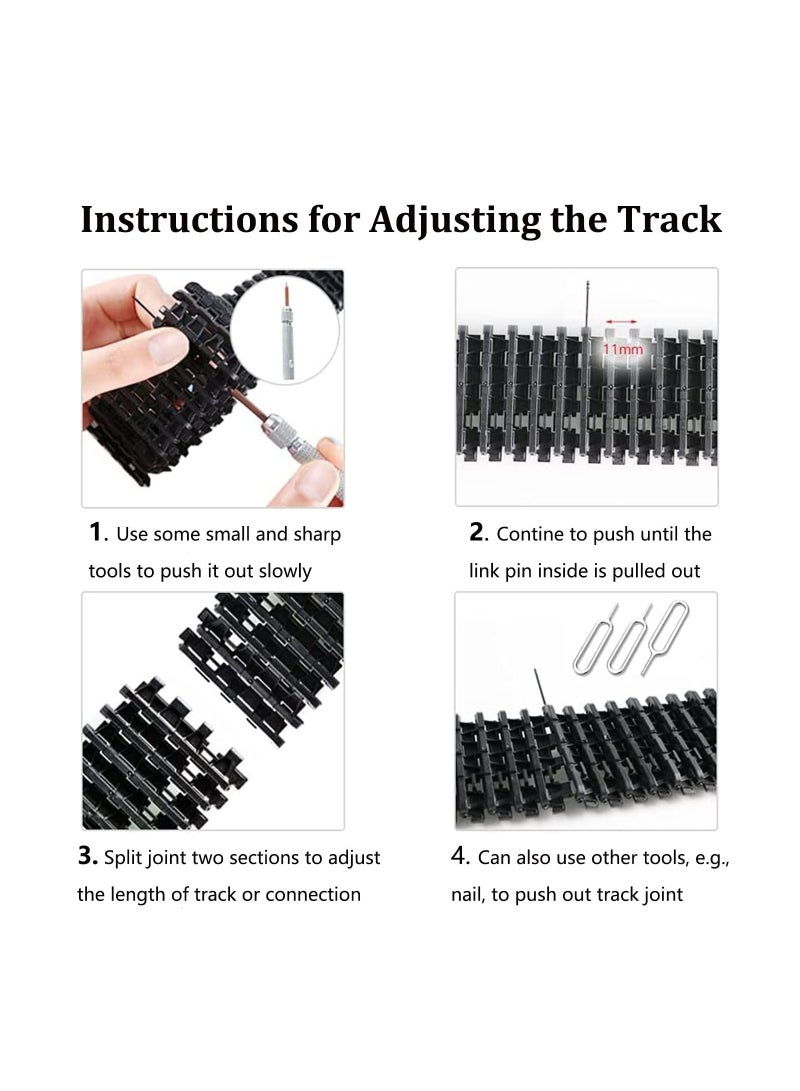 Instructions for Adjusting the Track

11mm

1. Use some small and sharp tools to push it out slowly

2. Contine to push until the link pin inside is pulled out

3. Split joint two sections to adjust the length of track or connection

4. Can also use other tools, e.g., nail, to push out track joint