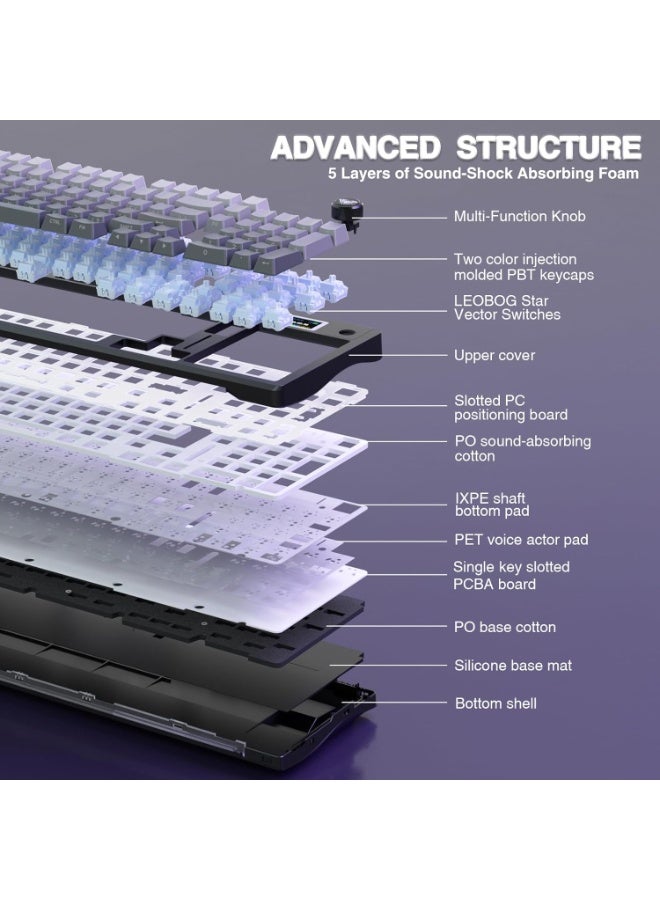 ADVANCED STRUCTURE
5 Layers of Sound-Shock Absorbing Foam

Multi-Function Knob

Two color injection molded PBT keycaps

LEOBOG Star Vector Switches

Upper cover

Slotted PC positioning board

PO sound-absorbing cotton

IXPE shaft bottom pad

PET voice actor pad

Single key slotted PCBA board

PO base cotton

Silicone base mat

Bottom shell