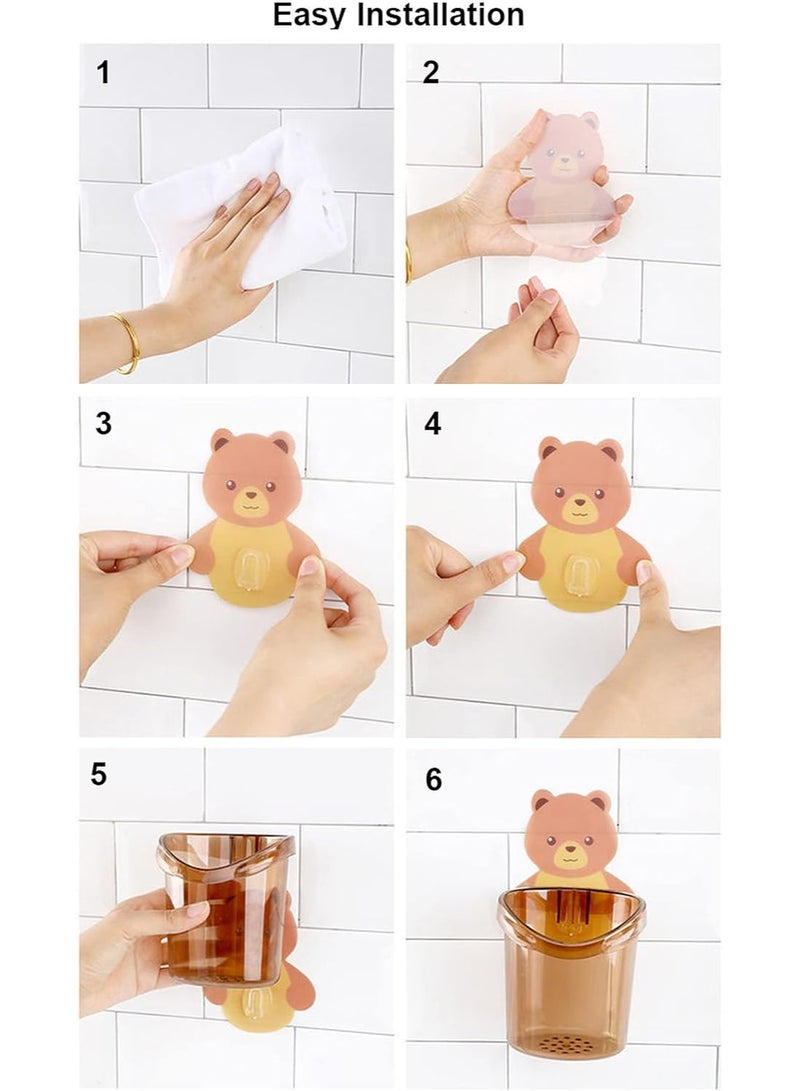 Easy Installation

1

2

3

4

5

6