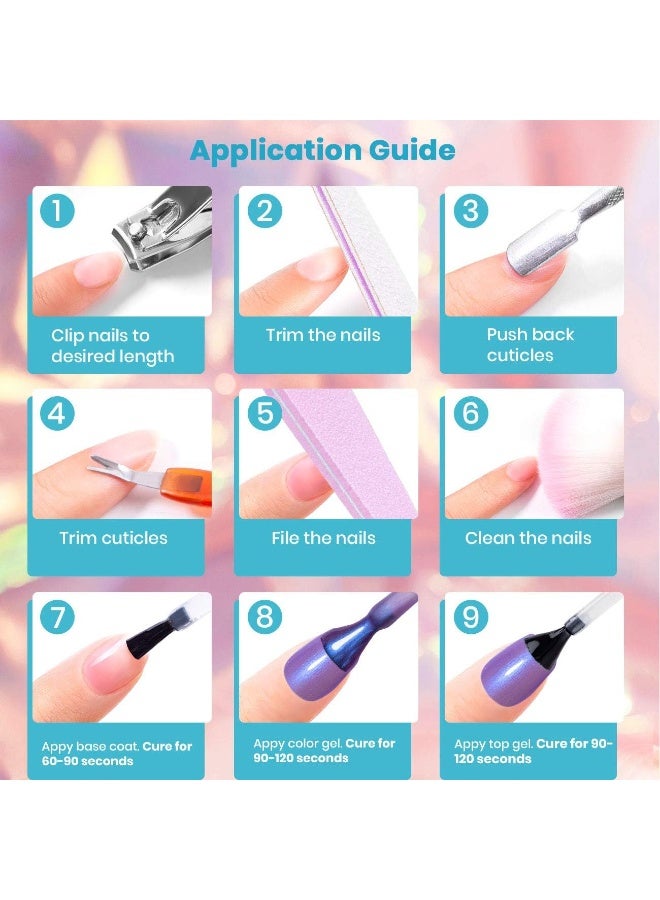 Application Guide

1
Clip nails to desired length

2
Trim the nails

3
Push back cuticles

4
Trim cuticles

5
File the nails

6
Clean the nails

7
Appy base coat. Cure for 60-90 seconds

8
Appy color gel. Cure for 90-120 seconds

9
Appy top gel. Cure for 90-120 seconds