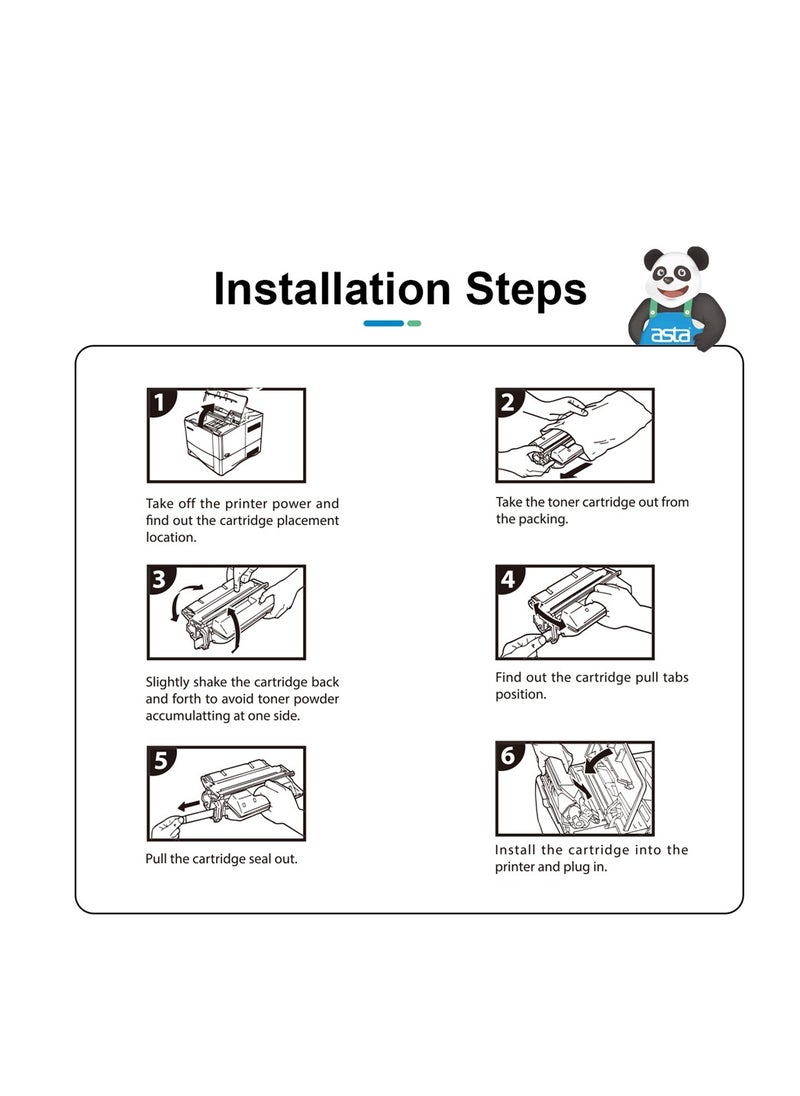 Installation Steps

asta

1

Take off the printer power and find out the cartridge placement location.

2

Take the toner cartridge out from the packing.

3

Slightly shake the cartridge back and forth to avoid toner powder accumulatting at one side.

4

Find out the cartridge pull tabs position.

5

Pull the cartridge seal out.

6

Install the cartridge into the printer and plug in.