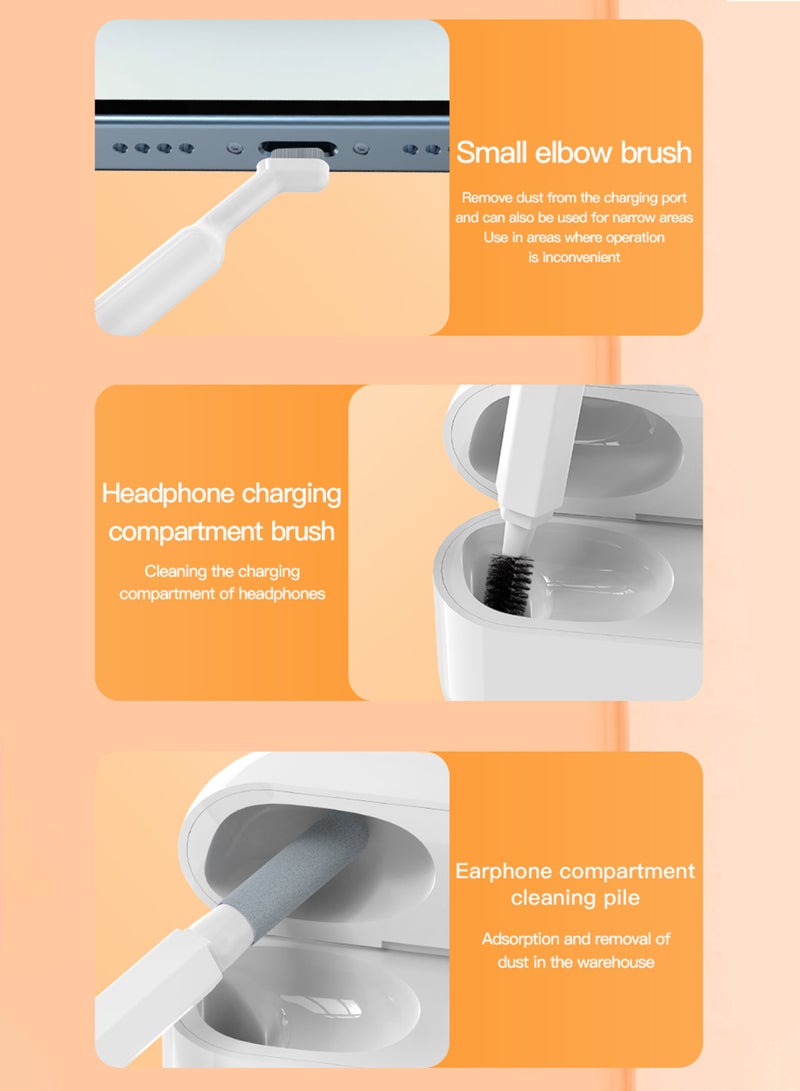 Small elbow brush

Remove dust from the charging port and can also be used for narrow areas
Use in areas where operation is inconvenient

Headphone charging compartment brush

Cleaning the charging compartment of headphones

Earphone compartment cleaning pile

Adsorption and removal of dust in the warehouse