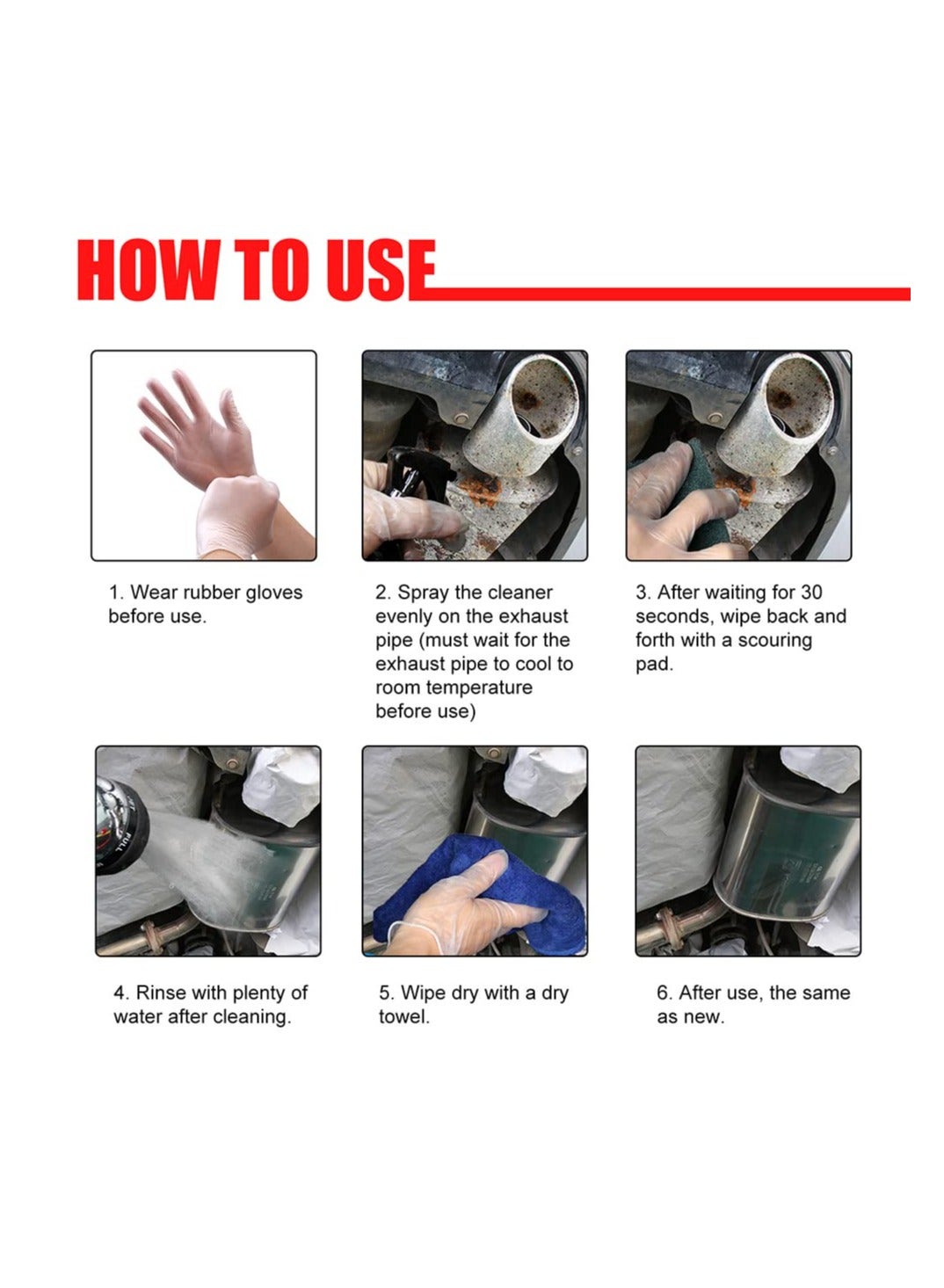 HOW TO USE

1. Wear rubber gloves before use.

2. Spray the cleaner evenly on the exhaust pipe (must wait for the exhaust pipe to cool to room temperature before use)

3. After waiting for 30 seconds, wipe back and forth with a scouring pad.

4. Rinse with plenty of water after cleaning.

5. Wipe dry with a dry towel.

6. After use, the same as new.