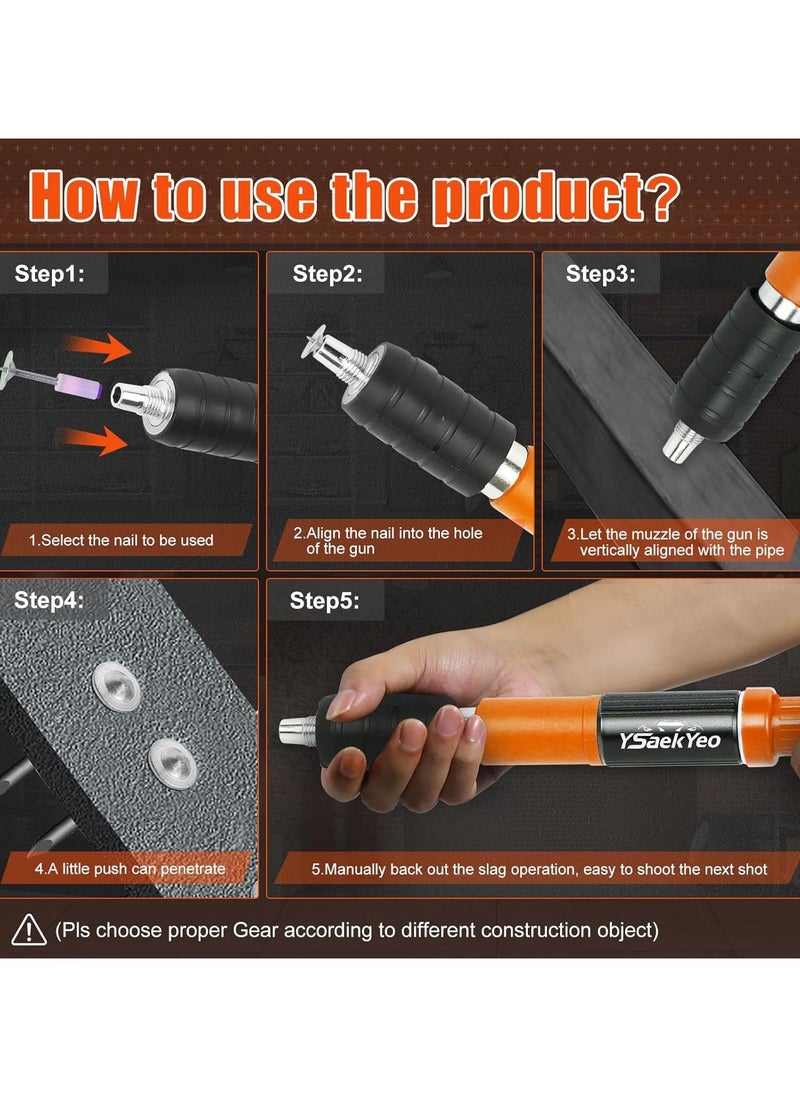 How to use the product?

Step1:

1.Select the nail to be used

Step2:

2.Align the nail into the hole of the gun

Step3:

3.Let the muzzle of the gun is vertically aligned with the pipe

Step4:

4.A little push can penetrate

Step5:

YSaekYeo

5.Manually back out the slag operation, easy to shoot the next shot

(Pls choose proper Gear according to different construction object)