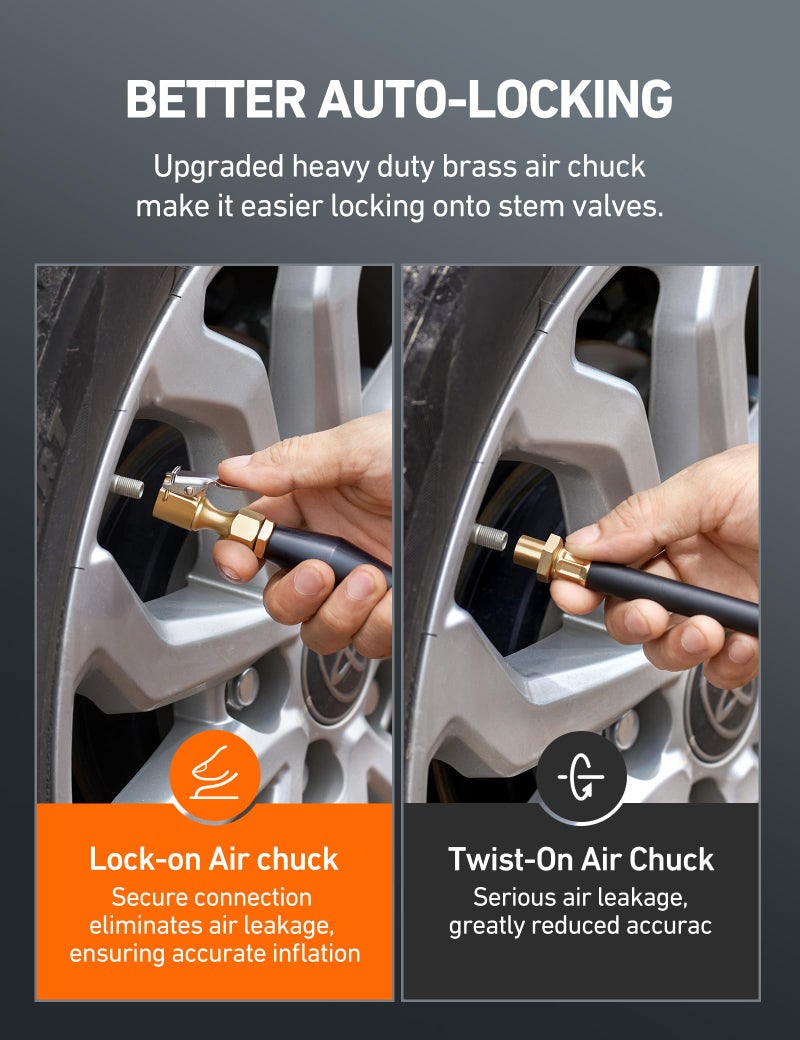 BETTER AUTO-LOCKING

Upgraded heavy duty brass air chuck make it easier locking onto stem valves.

Lock-on Air chuck
Secure connection eliminates air leakage, ensuring accurate inflation

Twist-On Air Chuck
Serious air leakage, greatly reduced accurac