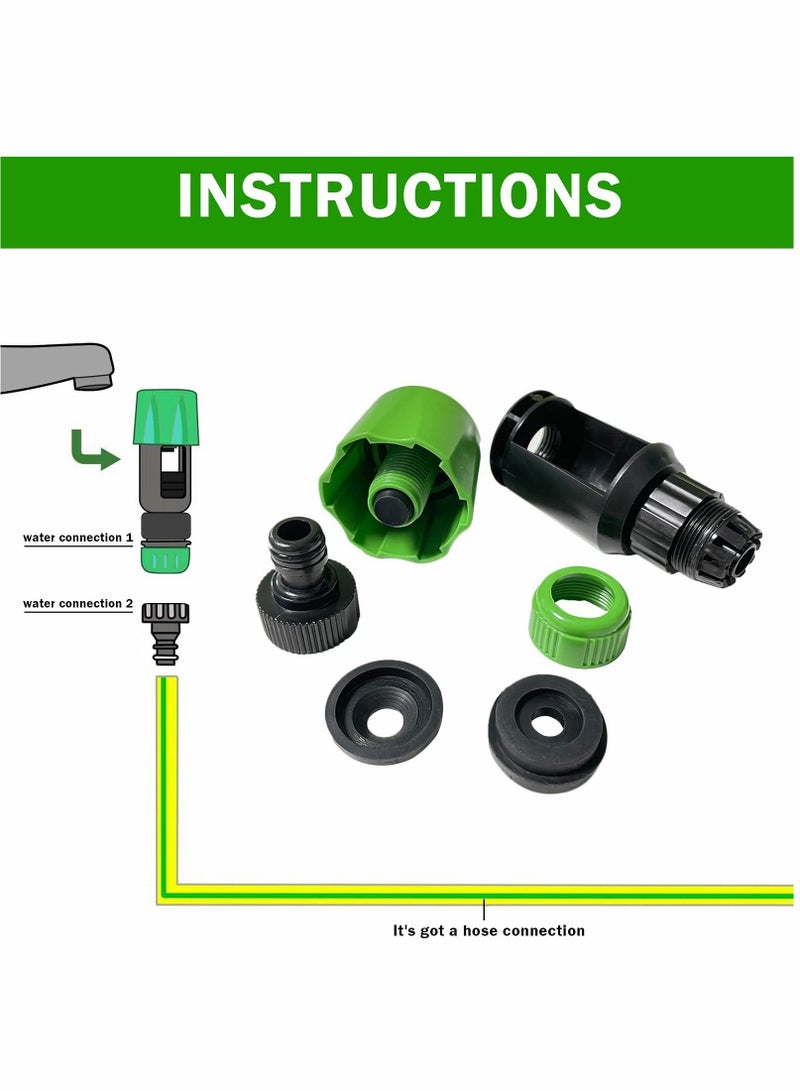 INSTRUCTIONS

water connection 1

water connection 2

It's got a hose connection