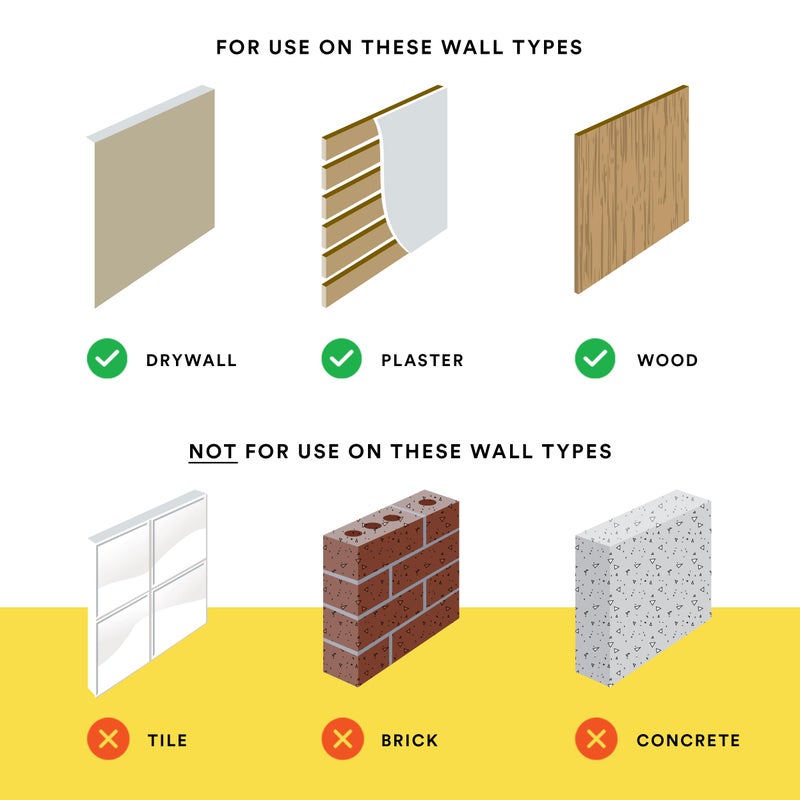 FOR USE ON THESE WALL TYPES

DRYWALL

PLASTER

WOOD

NOT FOR USE ON THESE WALL TYPES

TILE

BRICK

CONCRETE