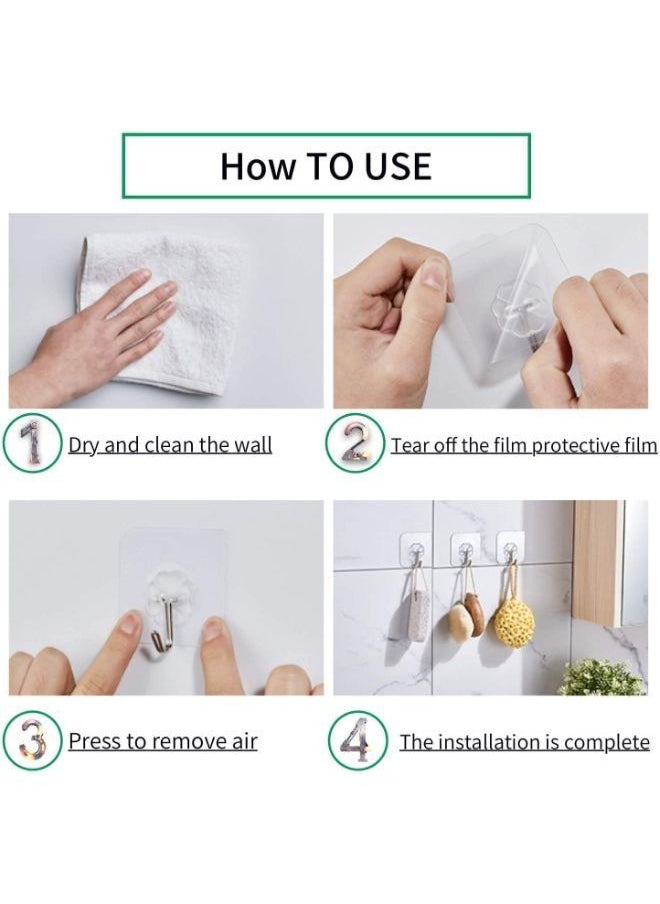 How TO USE

1 Dry and clean the wall

2 Tear off the film protective film

3 Press to remove air

4 The installation is complete