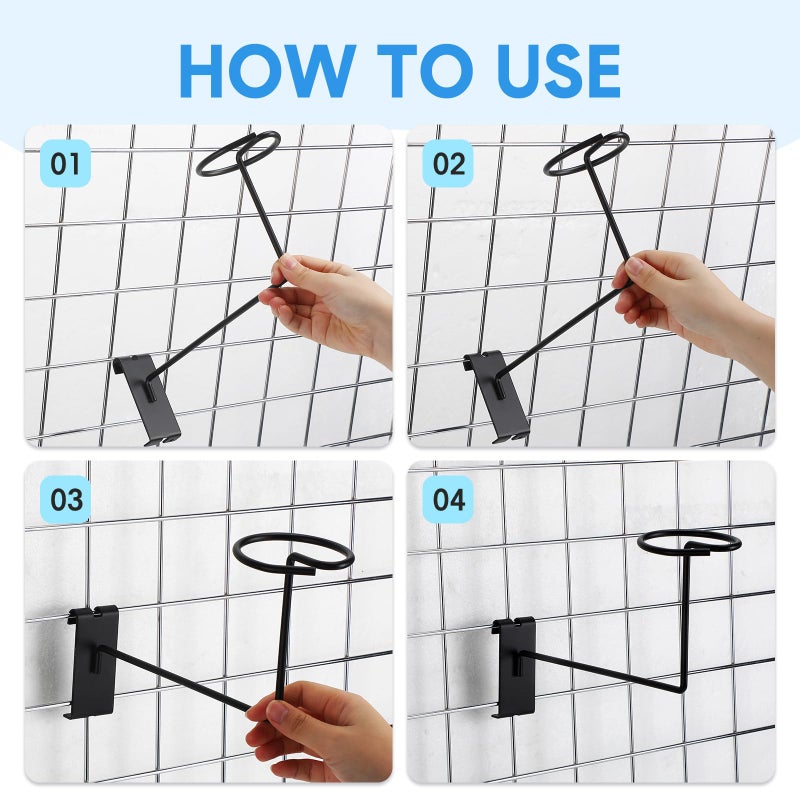 HOW TO USE

01

02

03

04