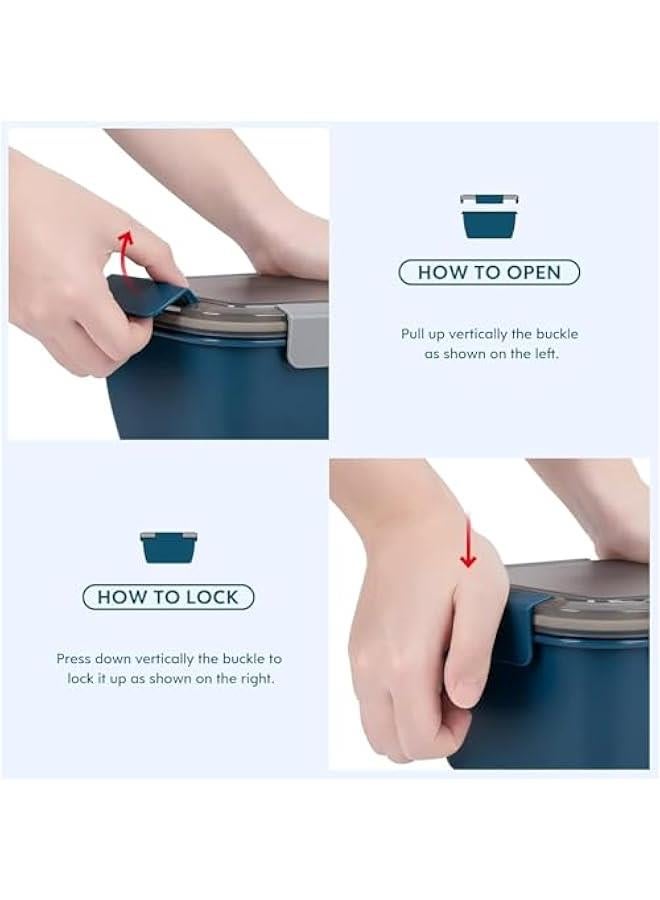 HOW TO OPEN

Pull up vertically the buckle as shown on the left.

HOW TO LOCK

Press down vertically the buckle to lock it up as shown on the right.