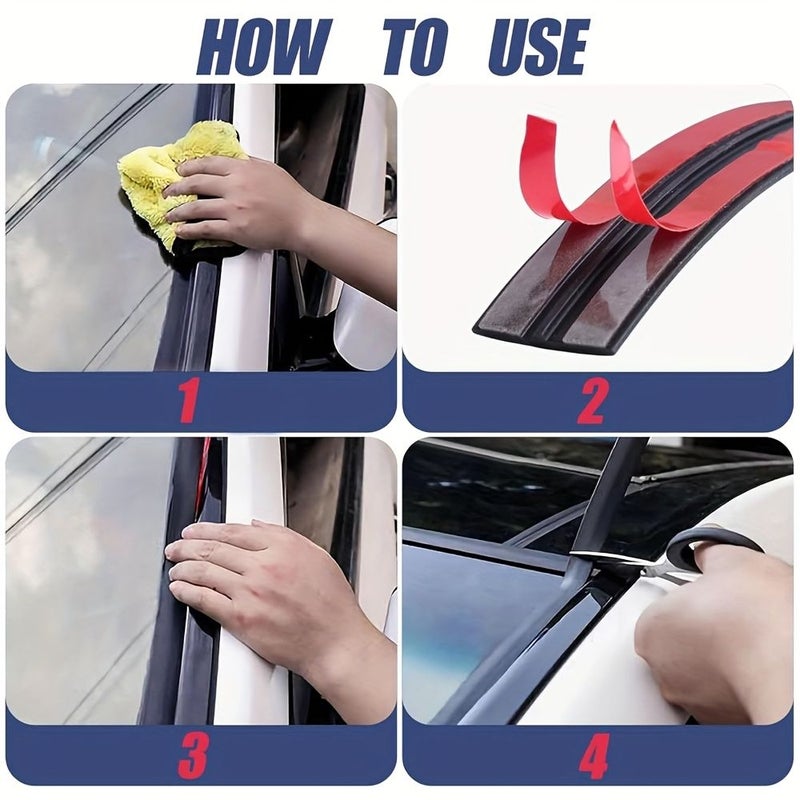 HOW TO USE

1

2

3

4