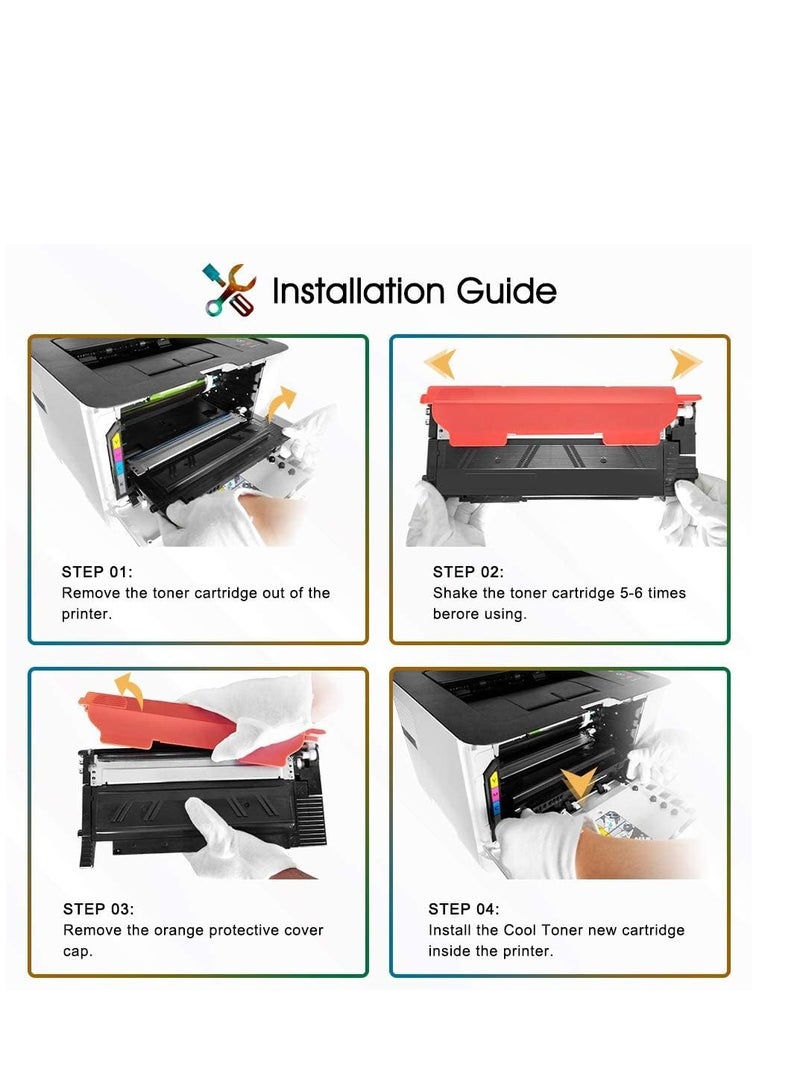 Installation Guide

STEP 01:
Remove the toner cartridge out of the printer.

STEP 02:
Shake the toner cartridge 5-6 times berore using.

STEP 03:
Remove the orange protective cover cap.

STEP 04:
Install the Cool Toner new cartridge inside the printer.