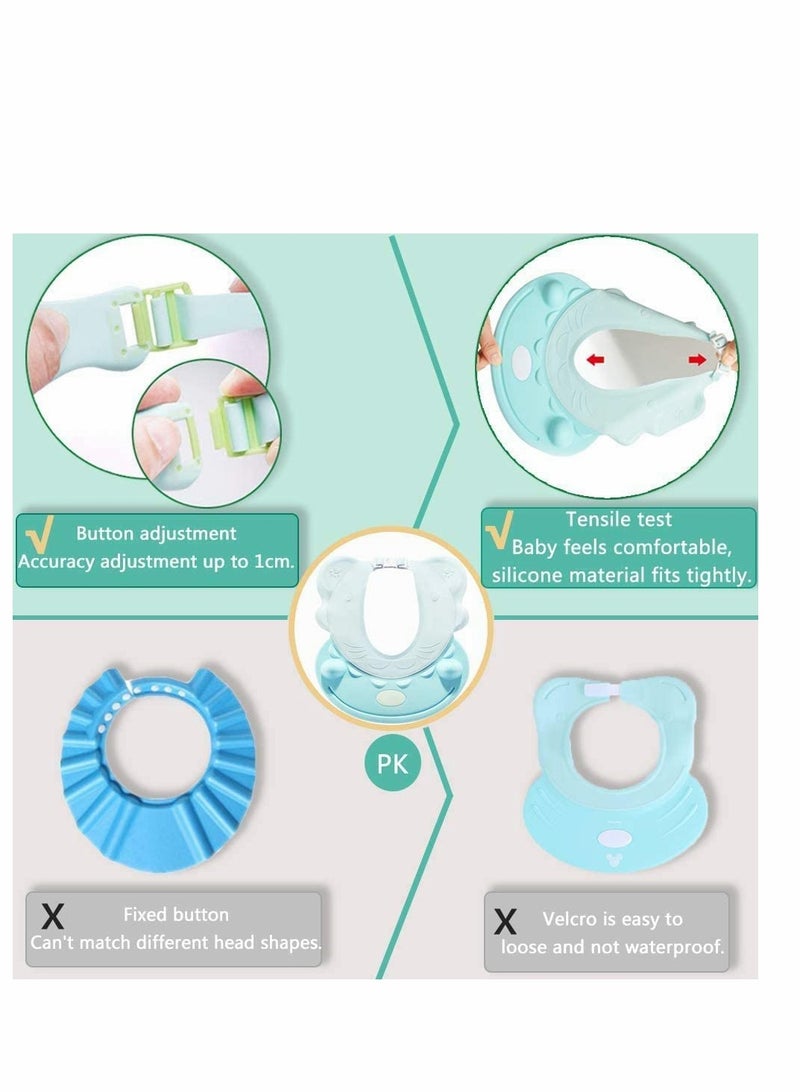 √ Button adjustment
Accuracy adjustment up to 1cm.

√ Tensile test
Baby feels comfortable, silicone material fits tightly.

PK

X Fixed button
Can't match different head shapes.

X Velcro is easy to loose and not waterproof.