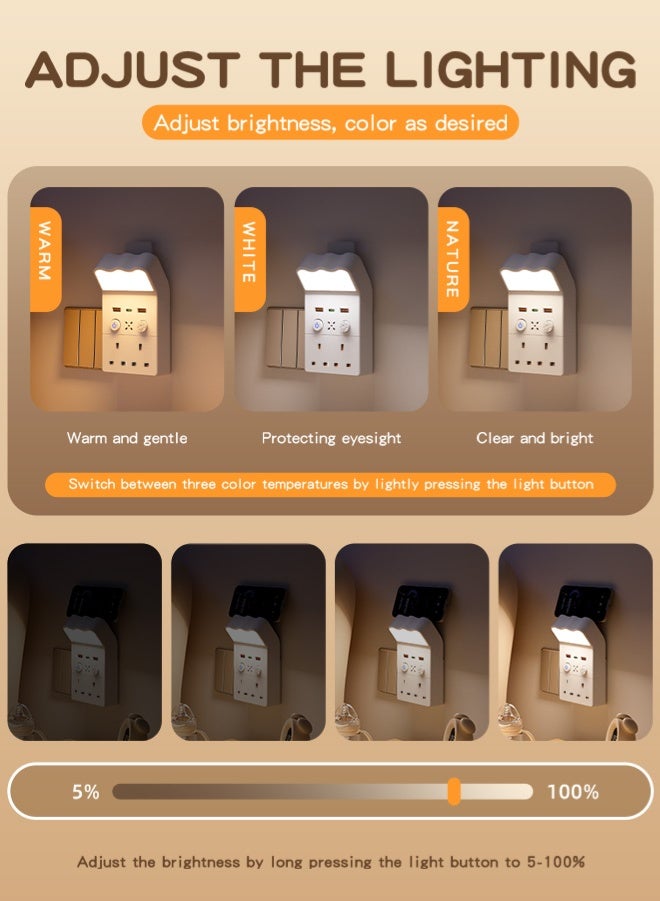 ADJUST THE LIGHTING

Adjust brightness, color as desired

WARM

WHITE

NATURE

Warm and gentle

Protecting eyesight

Clear and bright

Switch between three color temperatures by lightly pressing the light button

5%

100%

Adjust the brightness by long pressing the light button to 5-100%