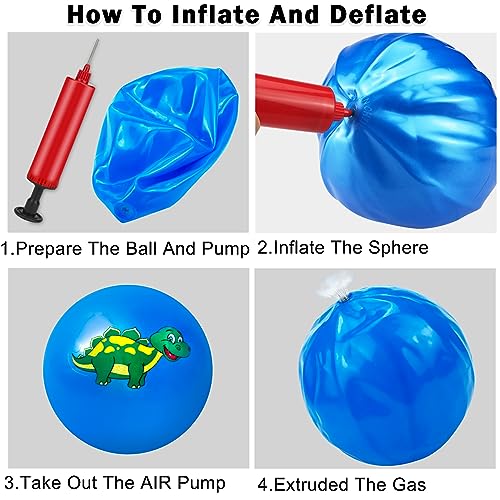 How To Inflate And Deflate

1.Prepare The Ball And Pump

2.Inflate The Sphere

3.Take Out The AIR Pump

4.Extruded The Gas