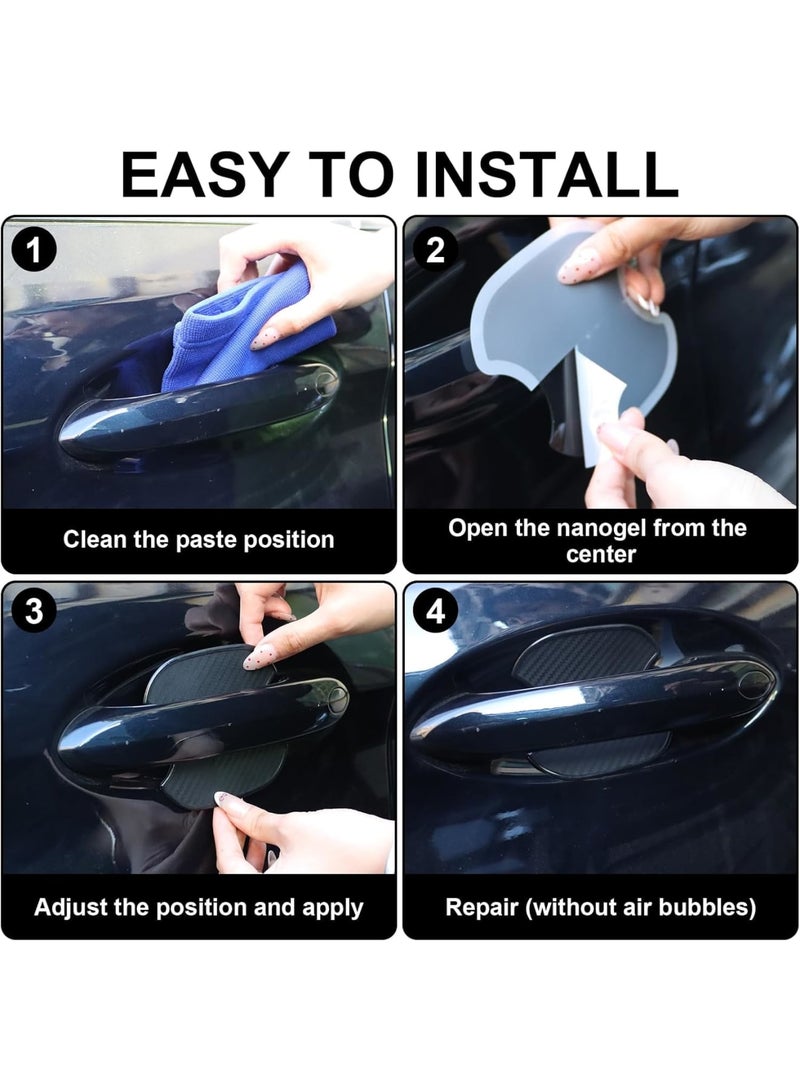 EASY TO INSTALL

1

Clean the paste position

2

Open the nanogel from the center

3

Adjust the position and apply

4

Repair (without air bubbles)