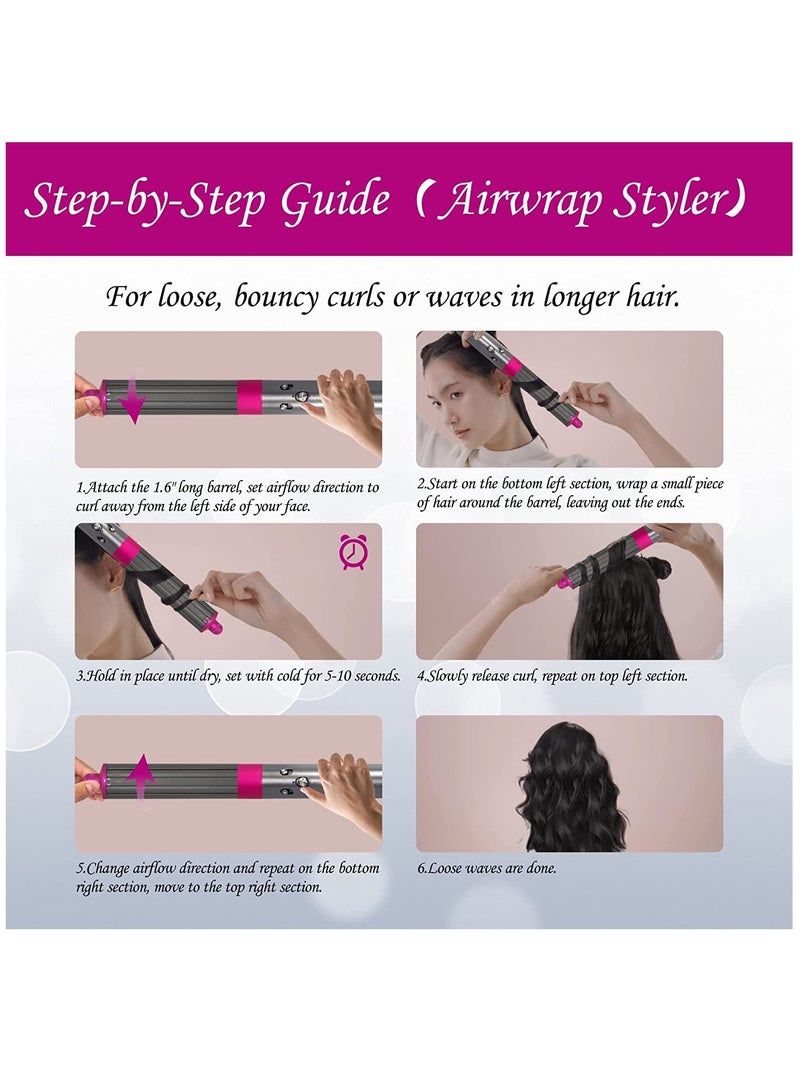 Step-by-Step Guide（Airwrap Styler）

For loose, bouncy curls or waves in longer hair.

1.Attach the 1.6" long barrel, set airflow direction to curl away from the left side of your face.

2.Start on the bottom left section, wrap a small piece of hair around the barrel, leaving out the ends.

3.Hold in place until dry, set with cold for 5-10 seconds.

4.Slowly release curl, repeat on top left section.

5.Change airflow direction and repeat on the bottom right section, move to the top right section.

6.Loose waves are done.