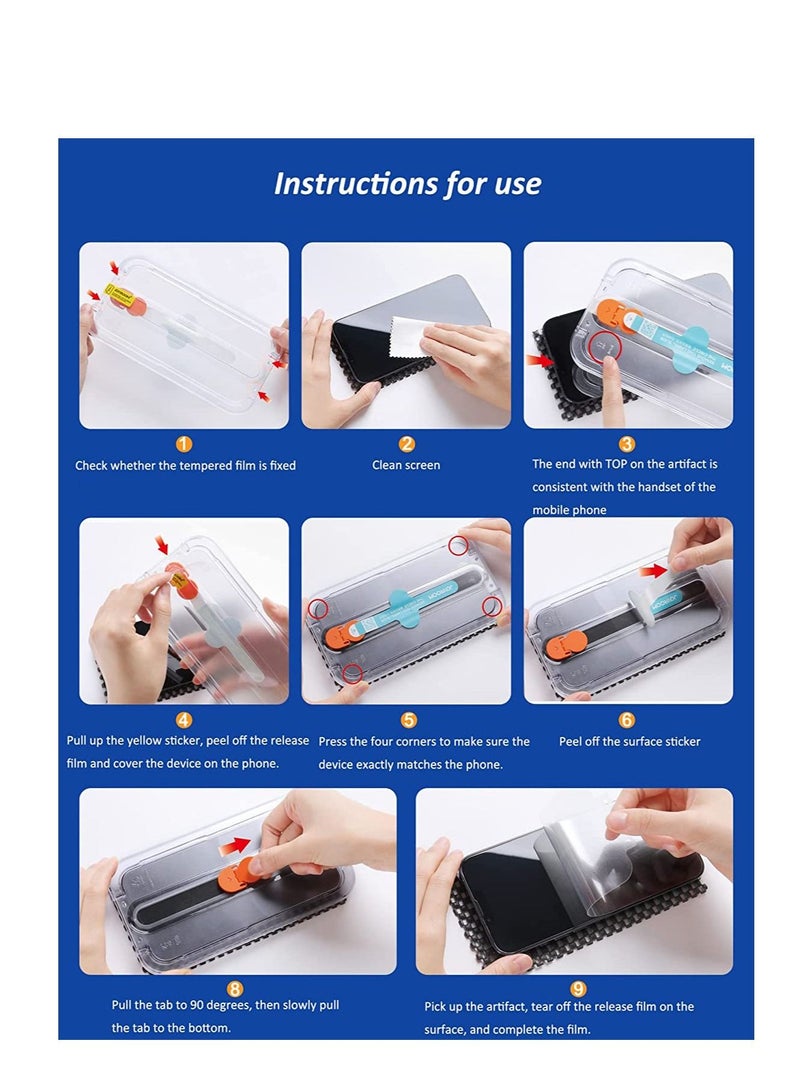 Instructions for use

1
Check whether the tempered film is fixed

2
Clean screen

3
The end with TOP on the artifact is consistent with the handset of the mobile phone

4
Pull up the yellow sticker, peel off the release film and cover the device on the phone.

5
Press the four corners to make sure the device exactly matches the phone.

6
Peel off the surface sticker

8
Pull the tab to 90 degrees, then slowly pull the tab to the bottom.

9
Pick up the artifact, tear off the release film on the surface, and complete the film.