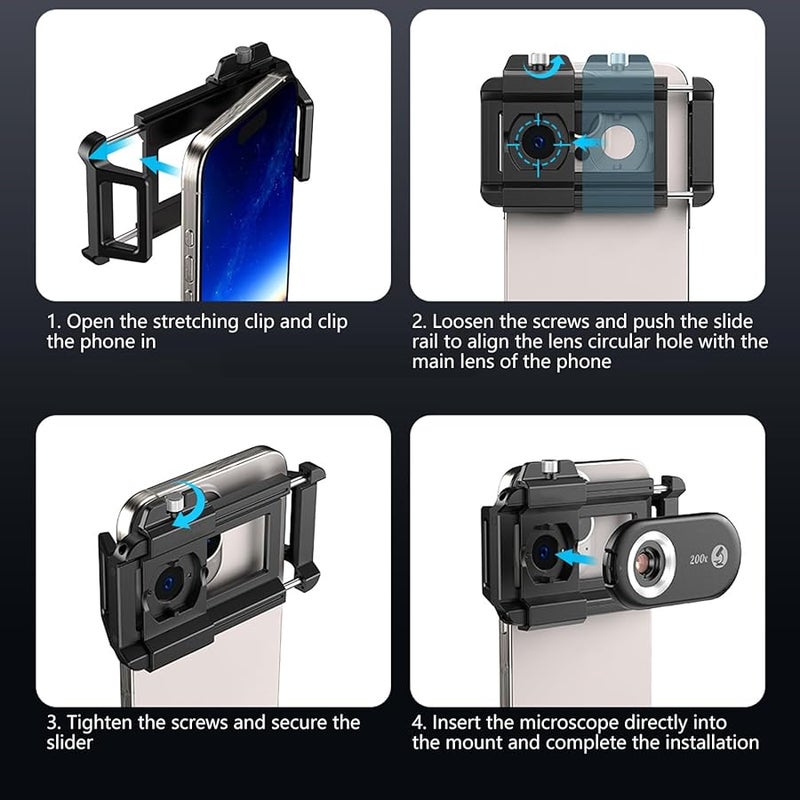 1. Open the stretching clip and clip the phone in

2. Loosen the screws and push the slide rail to align the lens circular hole with the main lens of the phone

3. Tighten the screws and secure the slider

200x

4. Insert the microscope directly into the mount and complete the installation