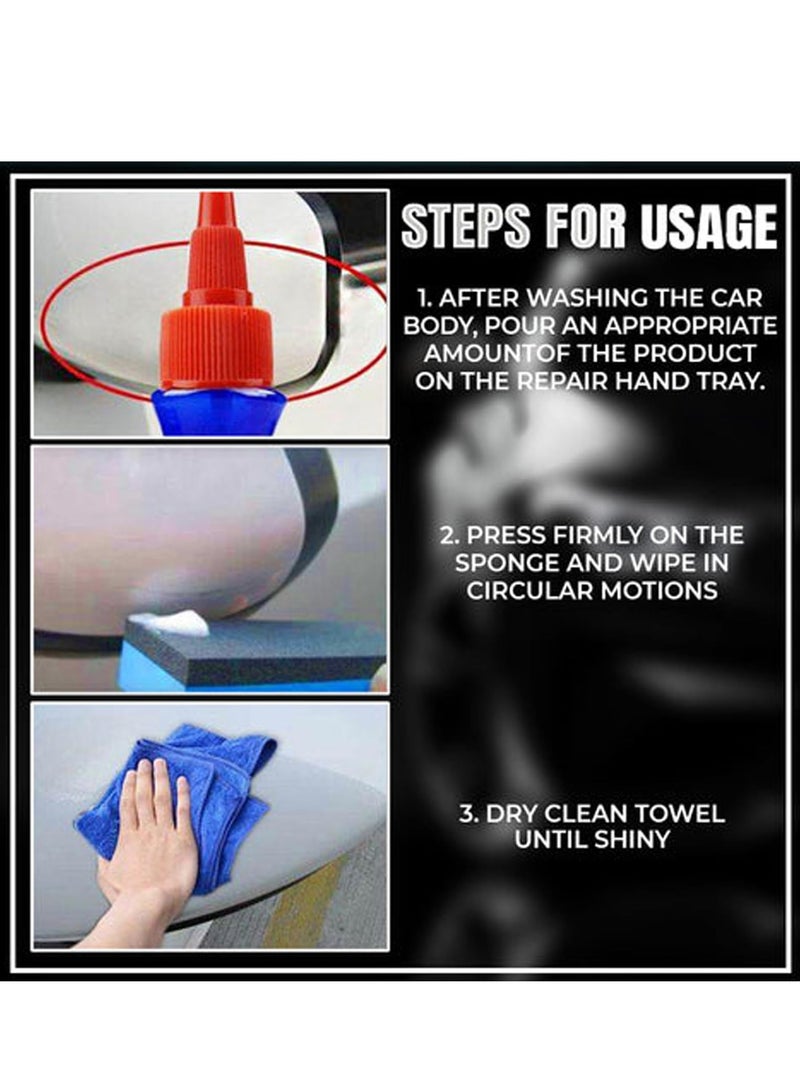 STEPS FOR USAGE

1. AFTER WASHING THE CAR BODY, POUR AN APPROPRIATE AMOUNTOF THE PRODUCT ON THE REPAIR HAND TRAY.

2. PRESS FIRMLY ON THE SPONGE AND WIPE IN CIRCULAR MOTIONS

3. DRY CLEAN TOWEL UNTIL SHINY