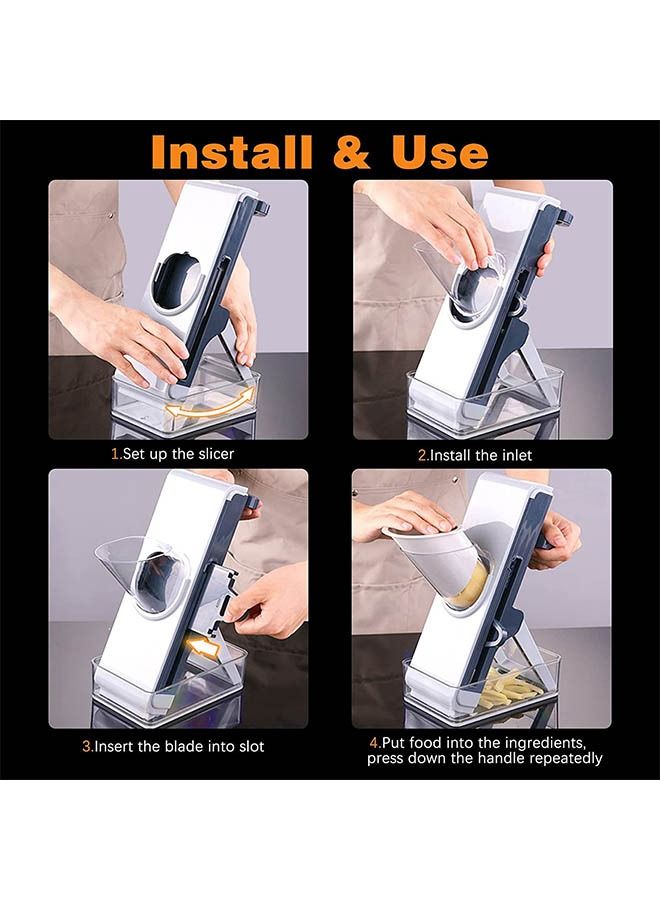 Install & Use

1.Set up the slicer

2.Install the inlet

3.Insert the blade into slot

4.Put food into the ingredients, press down the handle repeatedly