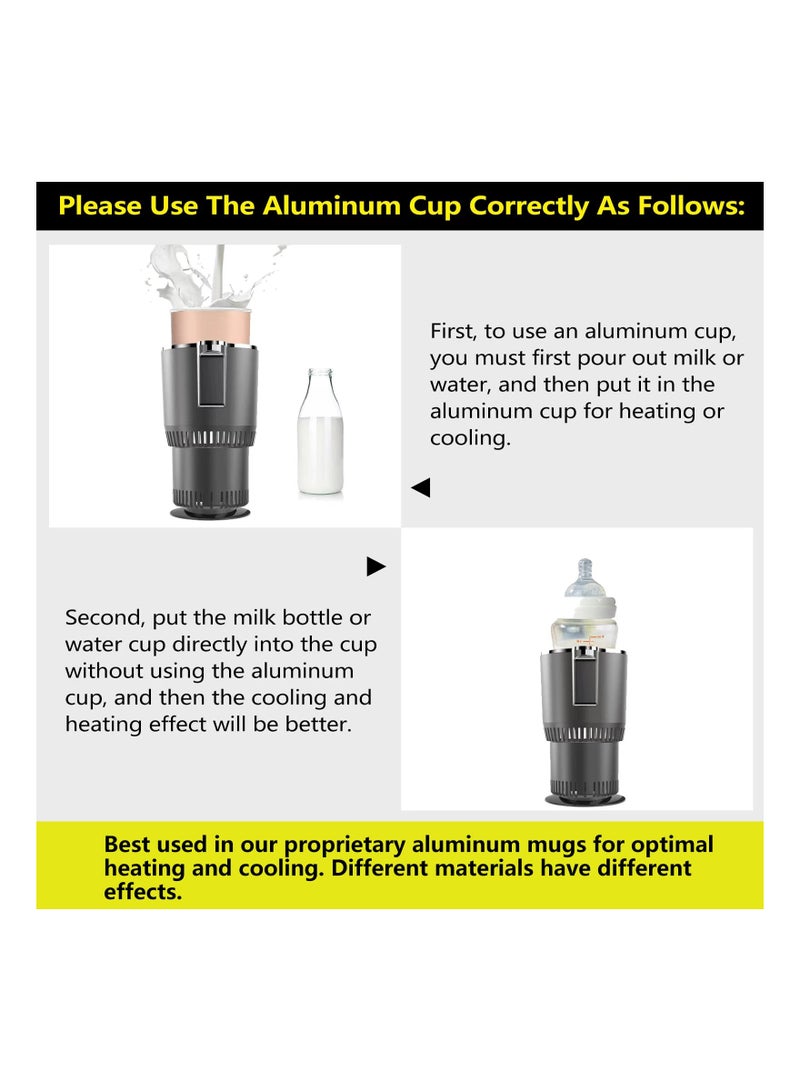 Please Use The Aluminum Cup Correctly As Follows:

First, to use an aluminum cup, you must first pour out milk or water, and then put it in the aluminum cup for heating or cooling.

Second, put the milk bottle or water cup directly into the cup without using the aluminum cup, and then the cooling and heating effect will be better.

Best used in our proprietary aluminum mugs for optimal heating and cooling. Different materials have different effects.