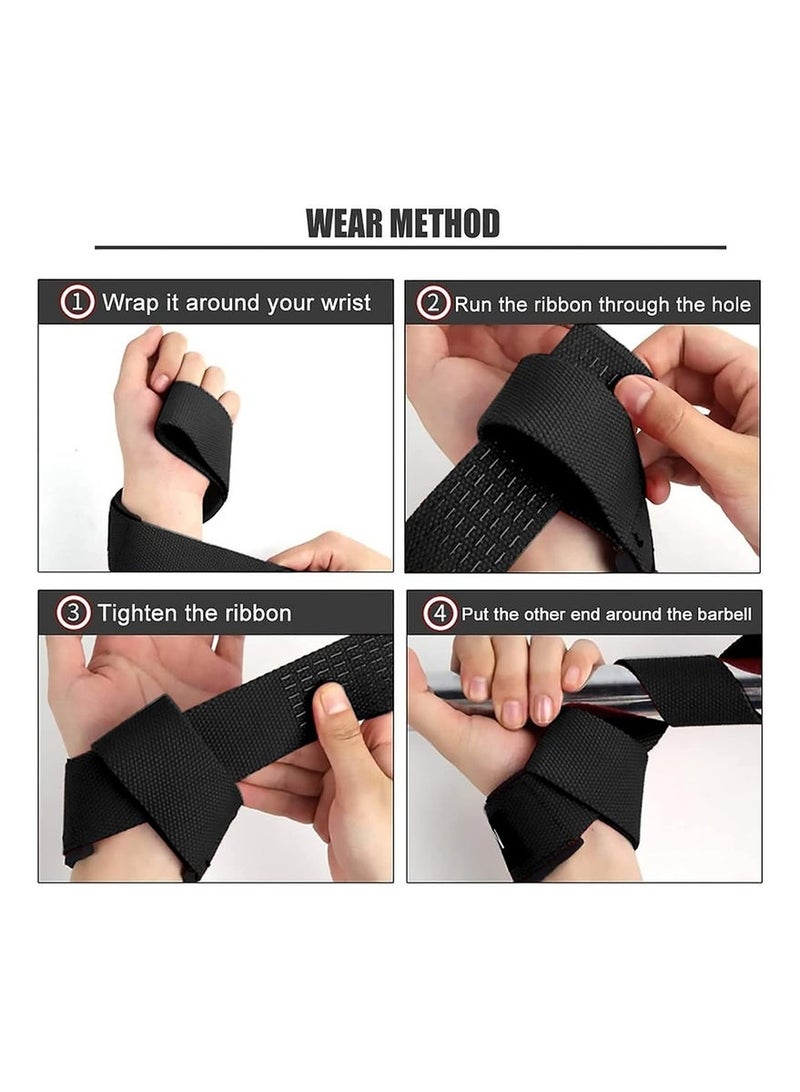 WEAR METHOD

1 Wrap it around your wrist

2 Run the ribbon through the hole

3 Tighten the ribbon

4 Put the other end around the barbell