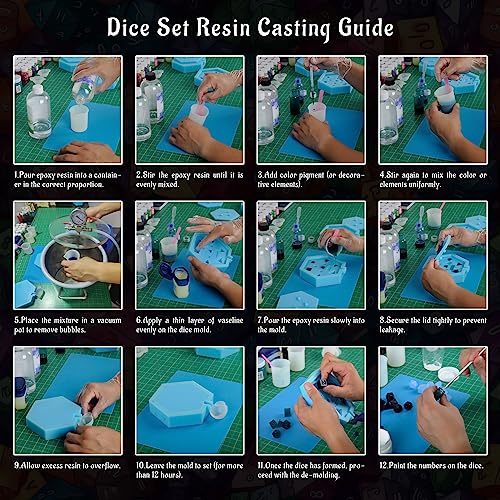 Dice Set Resin Casting Guide

1.Pour epoxy resin into a container in the correct proportion.

2.Stir the epoxy resin until it is evenly mixed.

3.Add color pigment (or decorative elements).

4.Stir again to mix the color or elements uniformly.

5.Place the mixture in a vacuum pot to remove bubbles.

6.Apply a thin layer of vaseline evenly on the dice mold.

7.Pour the epoxy resin slowly into the mold.

8.Secure the lid tightly to prevent leakage.

9.Allow excess resin to overflow.

10.Leave the mold to set (for more than 12 hours).

11.Once the dice has formed, proceed with the de-molding.

12.Paint the numbers on the dice.