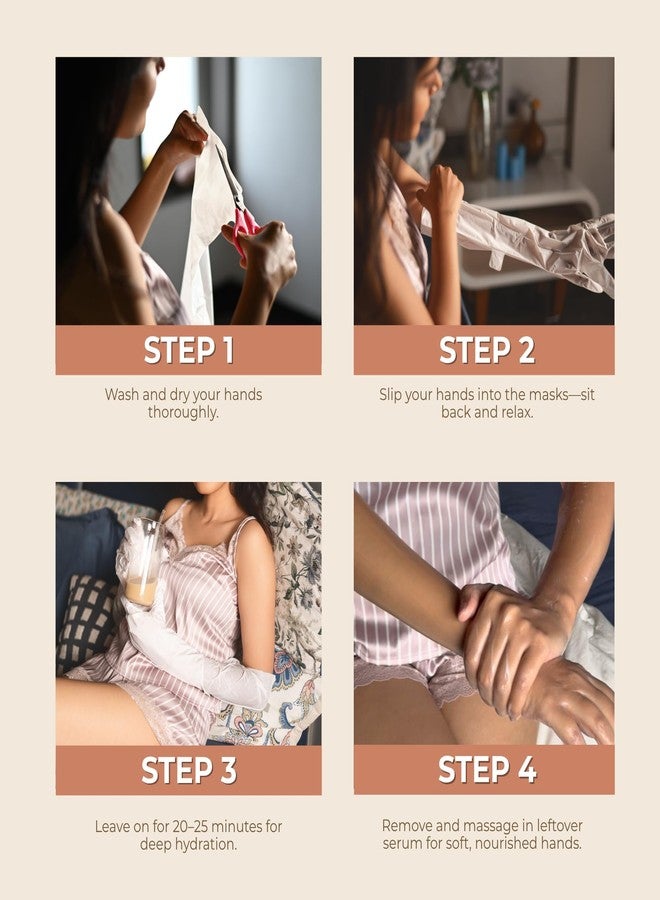 STEP 1

Wash and dry your hands thoroughly.

STEP 2

Slip your hands into the masks—sit back and relax.

STEP 3

Leave on for 20–25 minutes for deep hydration.

STEP 4

Remove and massage in leftover serum for soft, nourished hands.