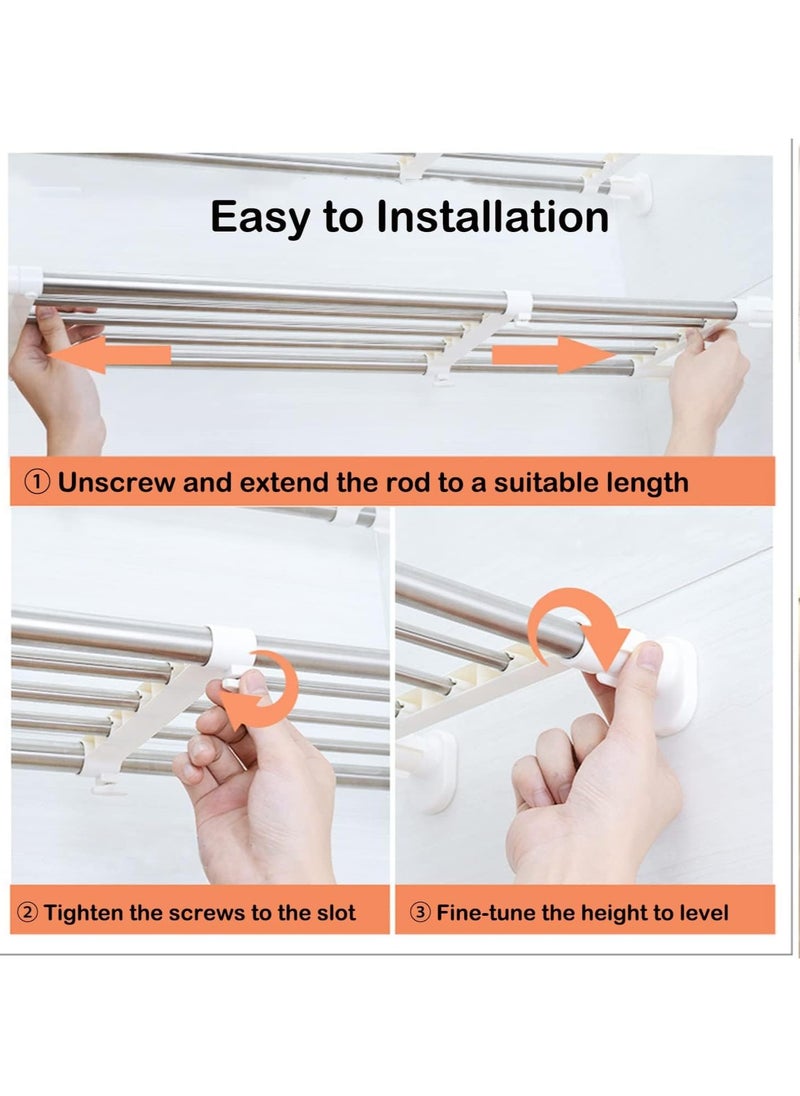 Easy to Installation

① Unscrew and extend the rod to a suitable length

② Tighten the screws to the slot

③ Fine-tune the height to level