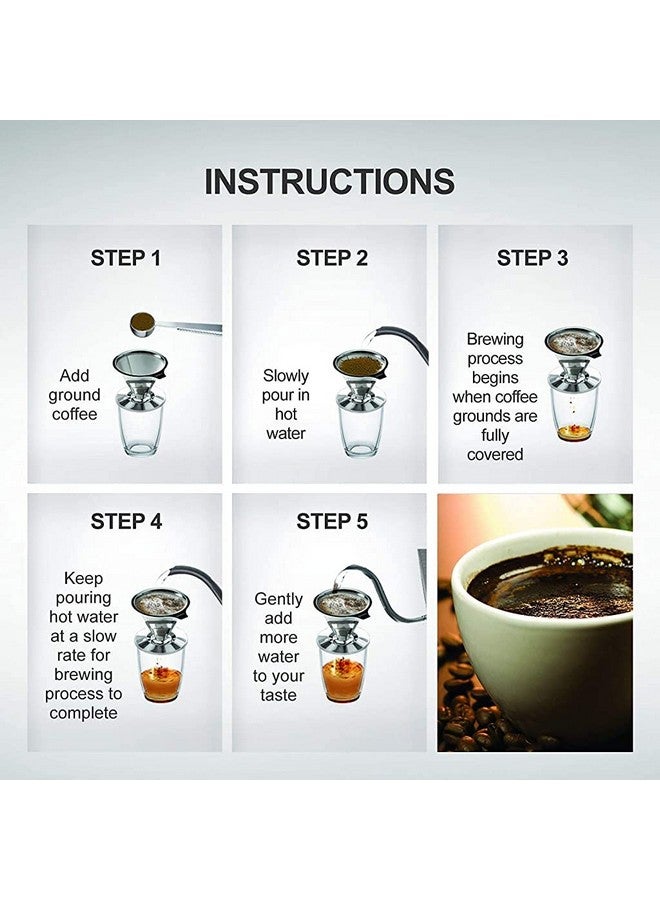 INSTRUCTIONS

STEP 1

Add ground coffee

STEP 2

Slowly pour in hot water

STEP 3

Brewing process begins when coffee grounds are fully covered

STEP 4

Keep pouring hot water at a slow rate for brewing process to complete

STEP 5

Gently add more water to your taste