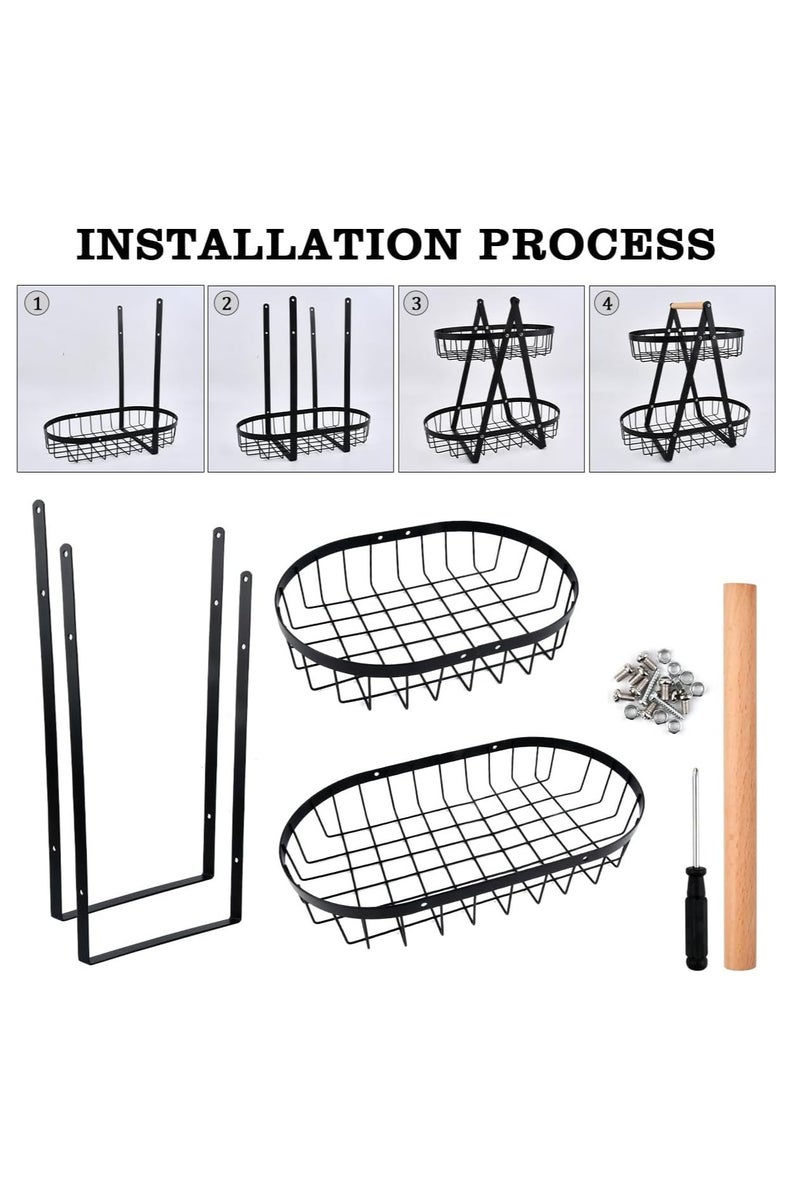 INSTALLATION PROCESS

1

2

3

4