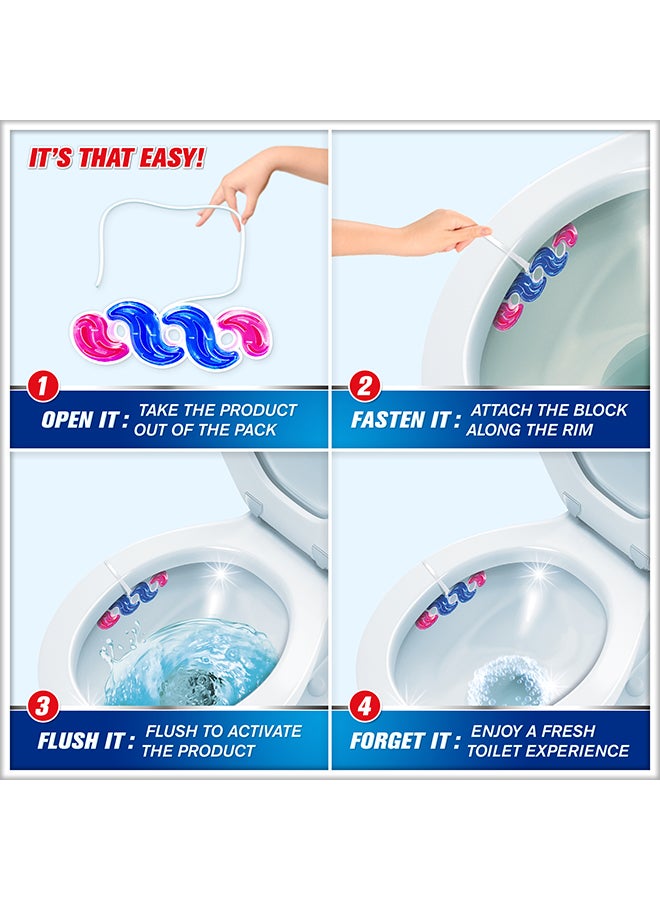 IT'S THAT EASY!

1
OPEN IT : TAKE THE PRODUCT OUT OF THE PACK

2
FASTEN IT : ATTACH THE BLOCK ALONG THE RIM

3
FLUSH IT : FLUSH TO ACTIVATE THE PRODUCT

4
FORGET IT : ENJOY A FRESH TOILET EXPERIENCE