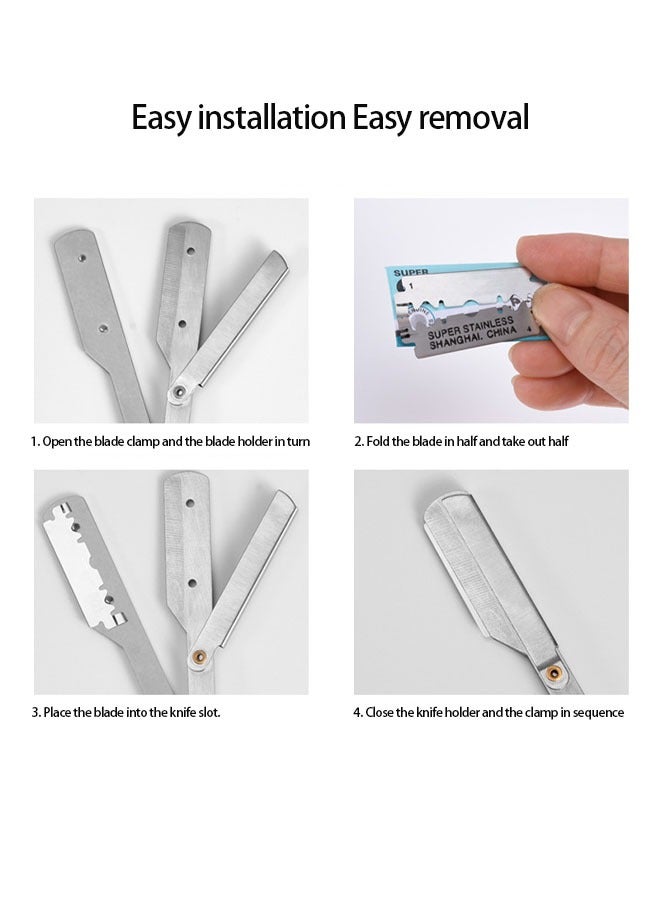 Easy installation Easy removal

SUPER
1
SUPER STAINLESS
SHANGHAI, CHINA

1. Open the blade clamp and the blade holder in turn

2. Fold the blade in half and take out half

3. Place the blade into the knife slot.

4. Close the knife holder and the clamp in sequence