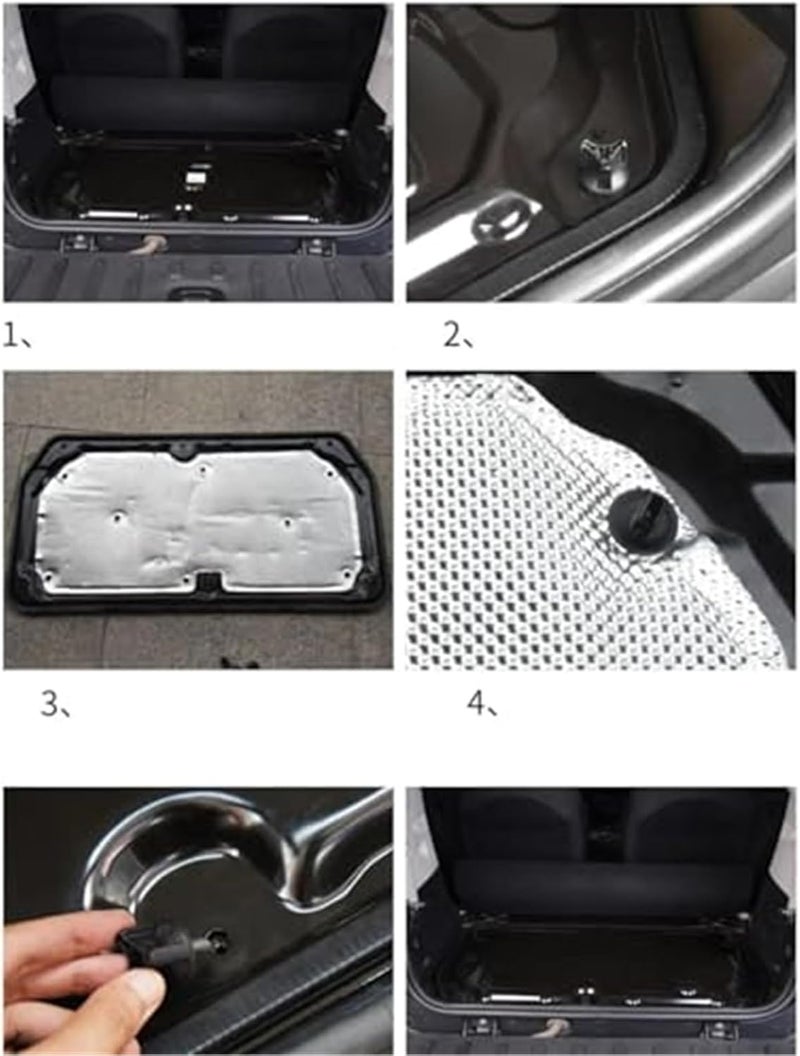 1、

2、

3、

4、