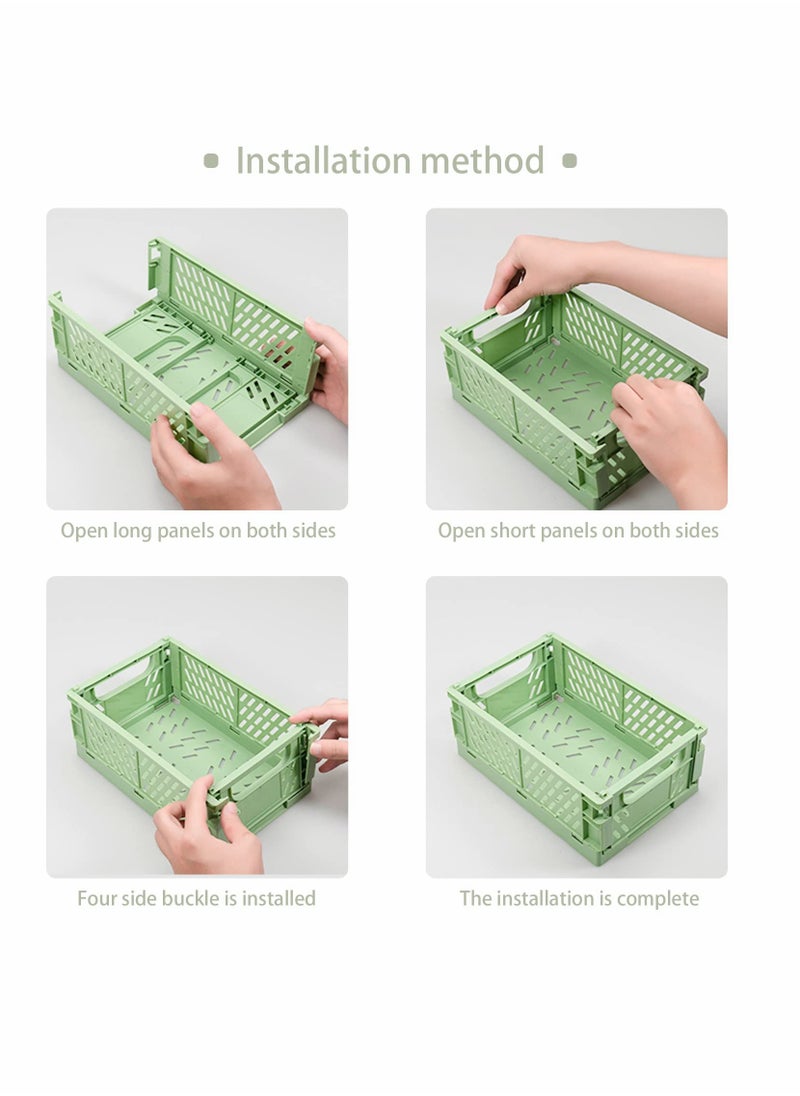 Installation method

Open long panels on both sides

Open short panels on both sides

Four side buckle is installed

The installation is complete