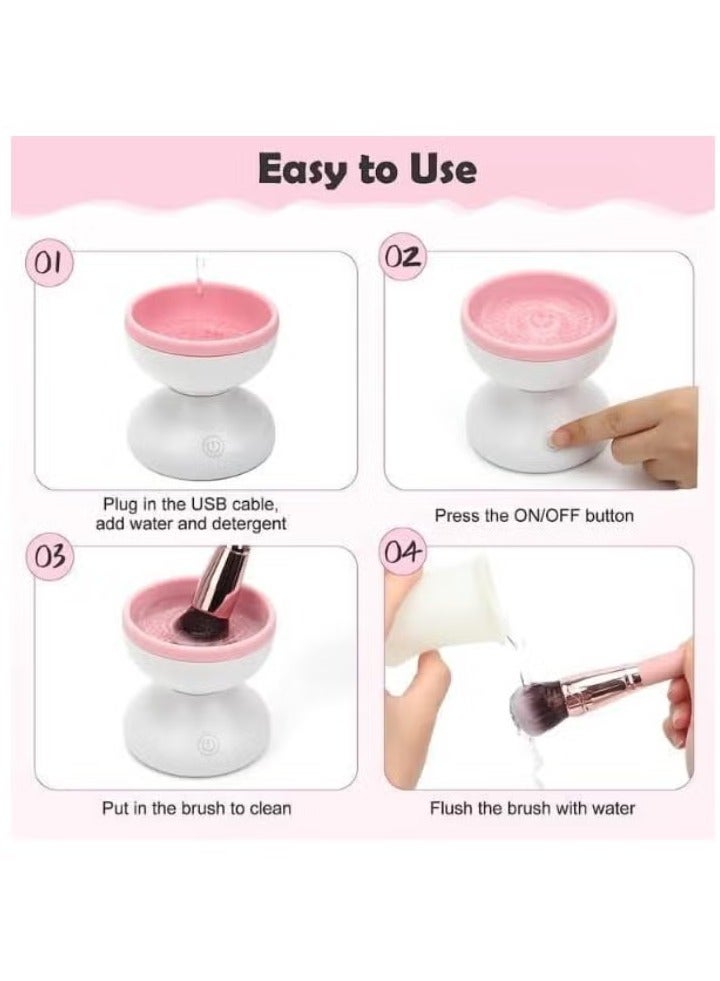 Easy to Use

01

Plug in the USB cable, add water and detergent

02

Press the ON/OFF button

03

Put in the brush to clean

04

Flush the brush with water