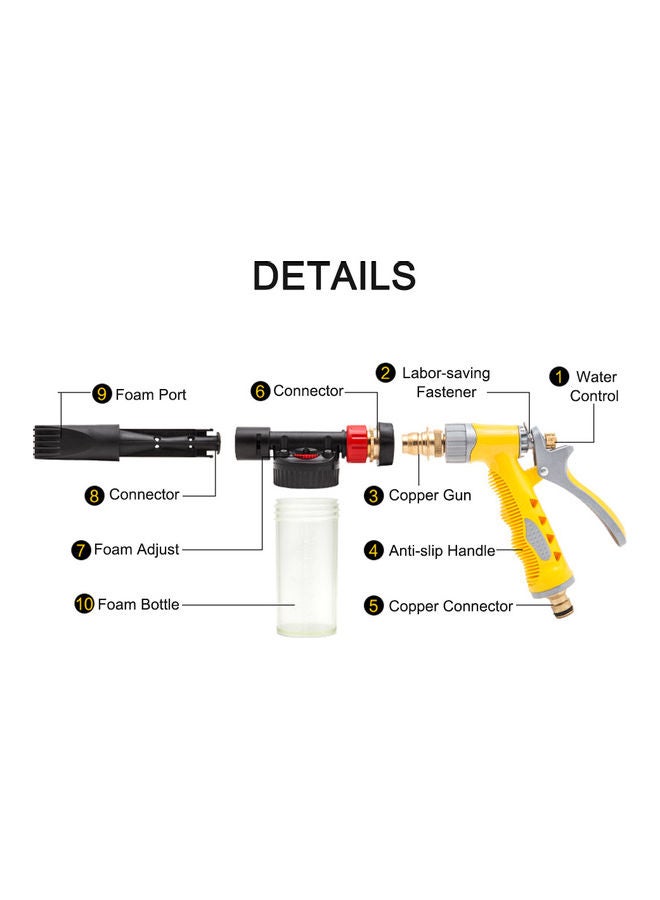 DETAILS

9 Foam Port

6 Connector

2 Labor-saving Fastener

1 Water Control

8 Connector

3 Copper Gun

7 Foam Adjust

4 Anti-slip Handle

10 Foam Bottle

5 Copper Connector