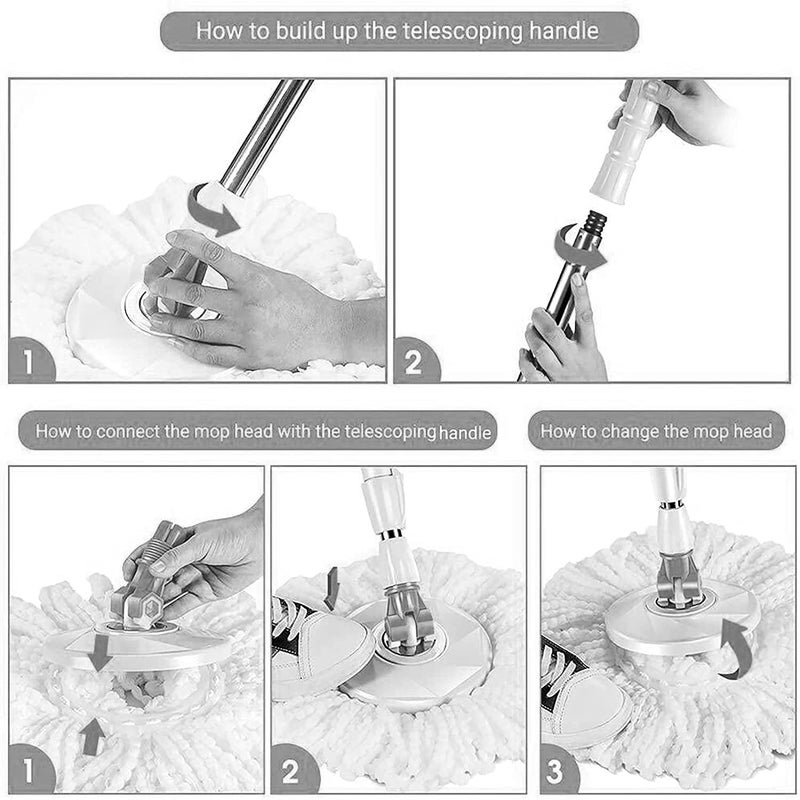 How to build up the telescoping handle

1

2

How to connect the mop head with the telescoping handle

How to change the mop head

1

2

3